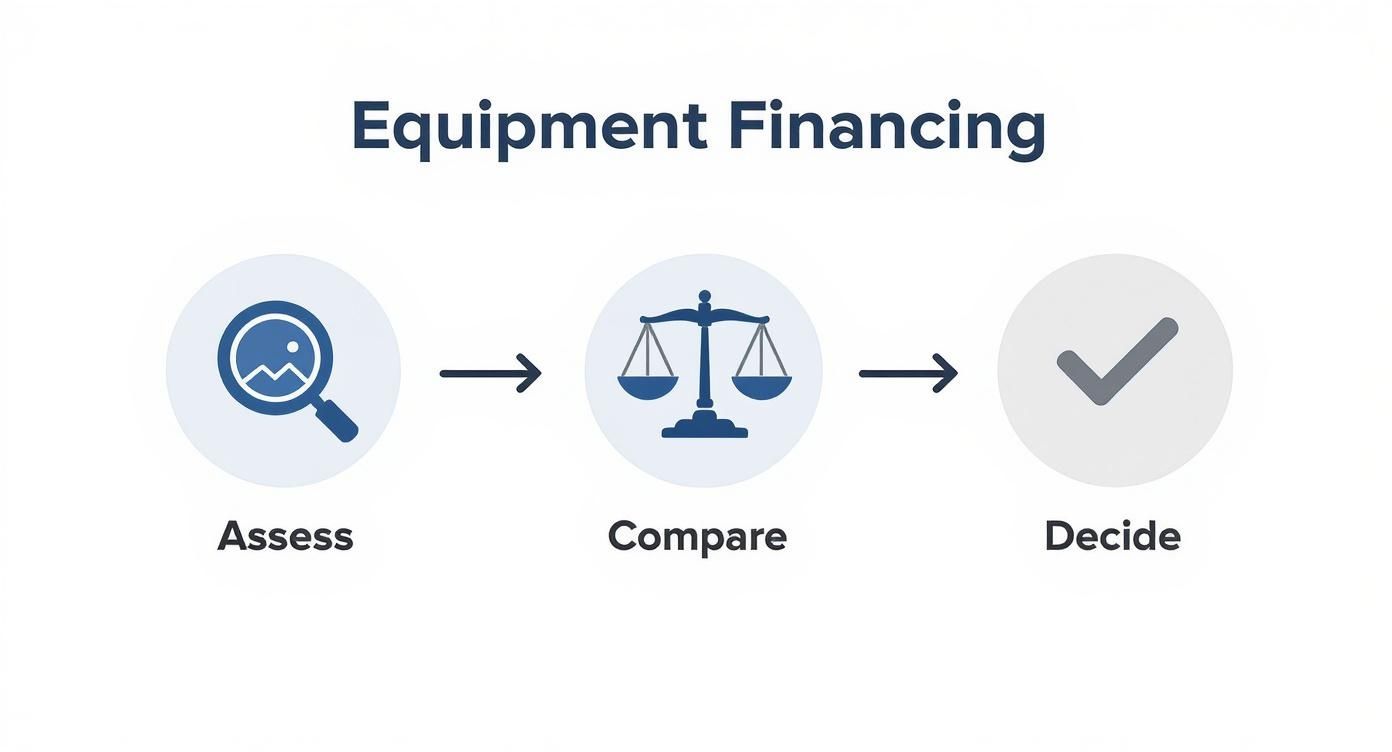 Equipment Financing

Assess

Compare

Decide