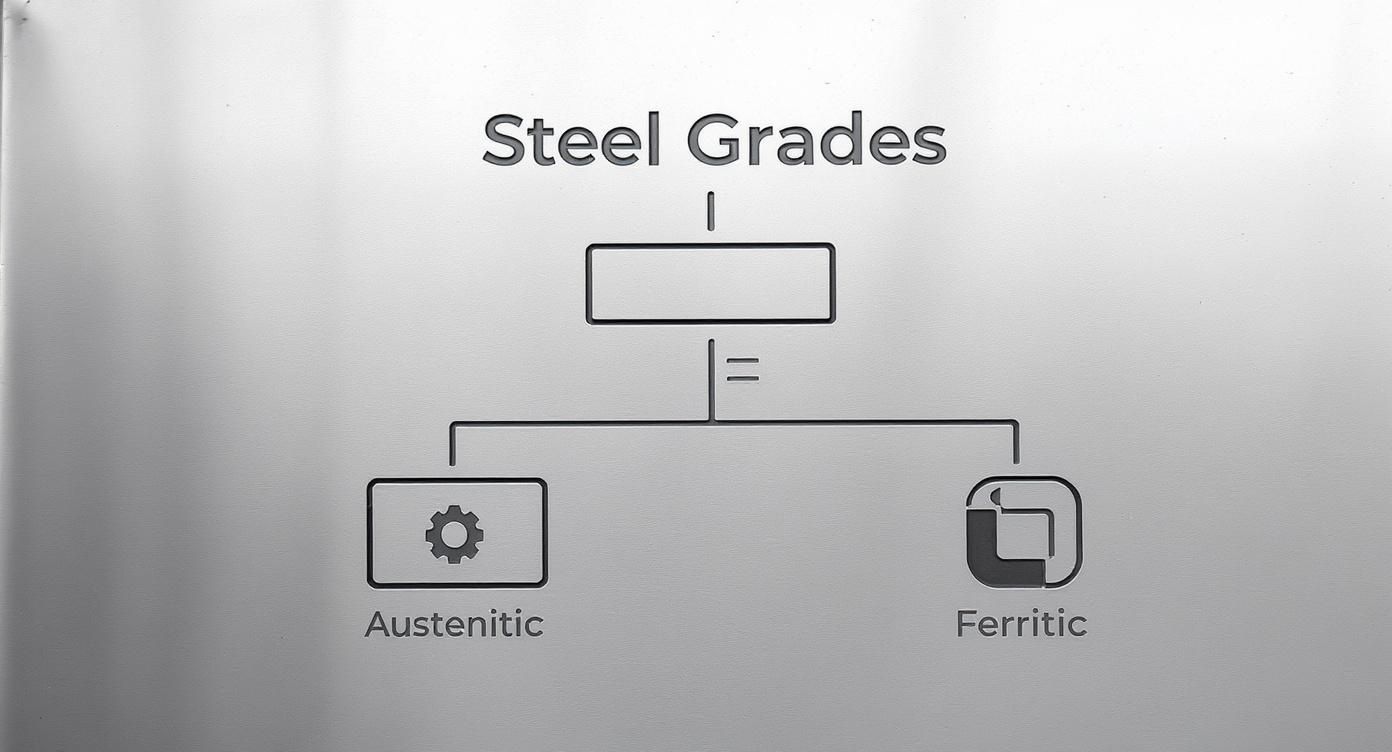 Steel Grades

Austenitic

Ferritic