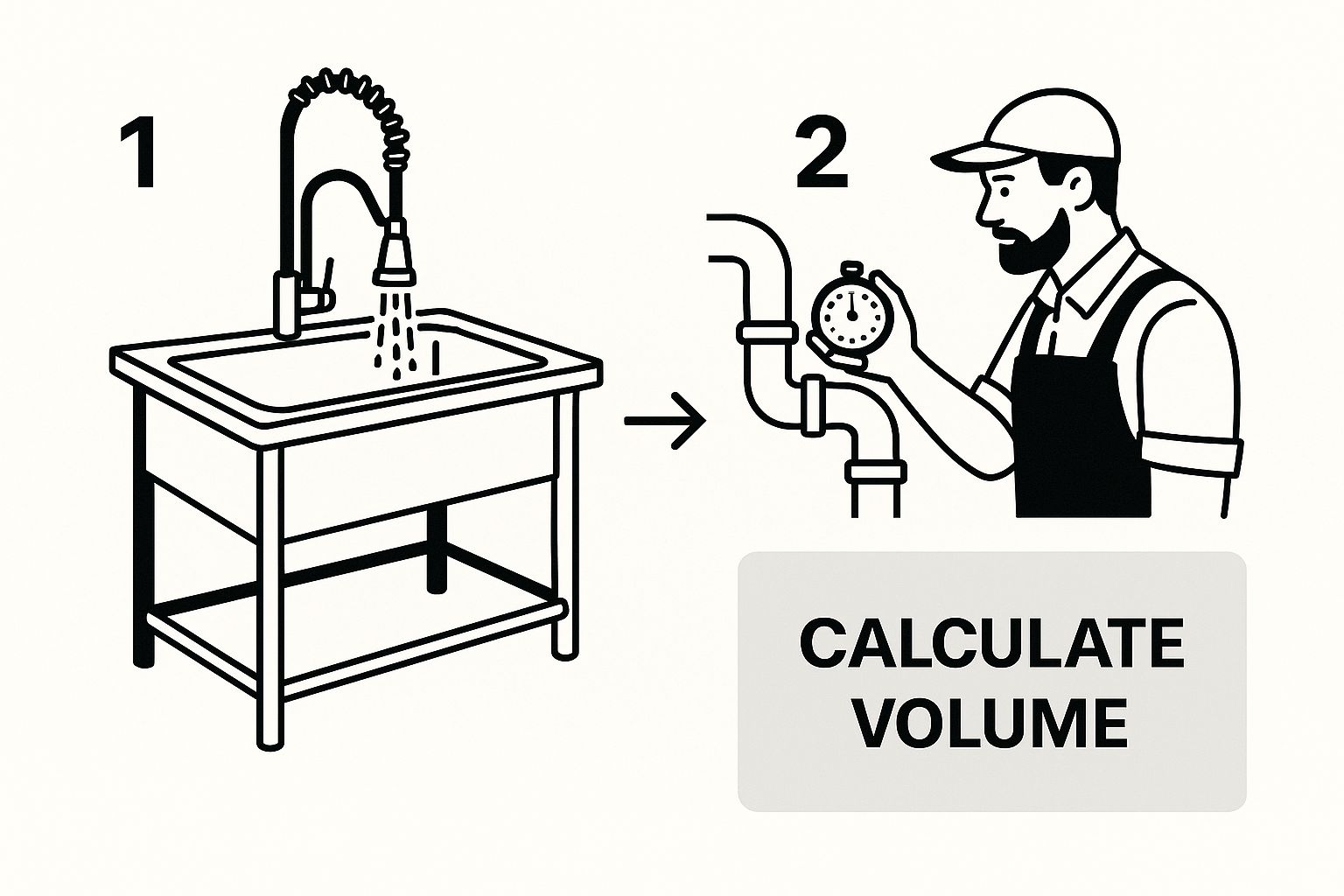 1

2

CALCULATE VOLUME