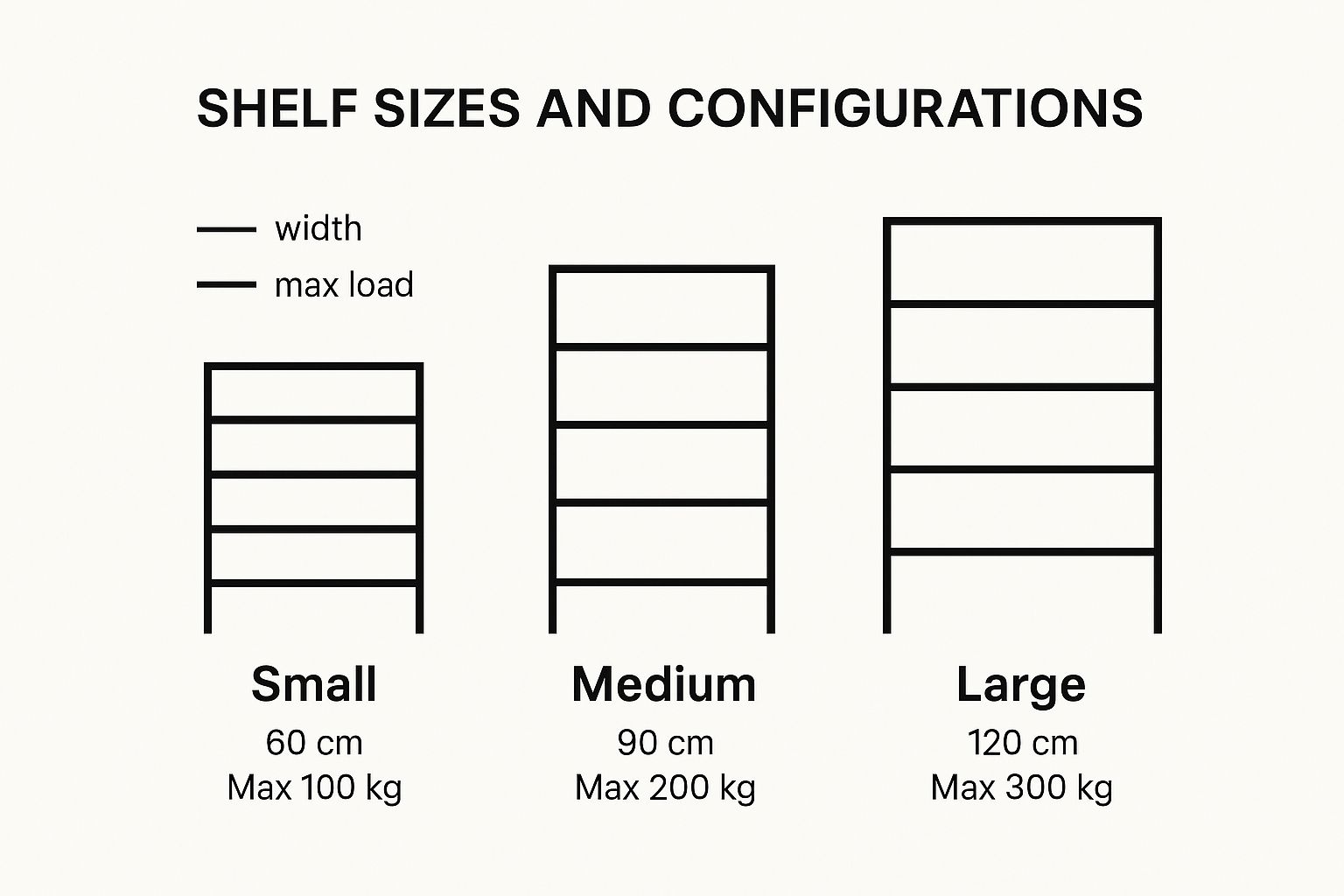 SHELF SIZES AND CONFIGURATIONS

width

max load

Small
60 cm
Max 100 kg

Medium
90 cm
Max 200 kg

Large
120 cm
Max 300 kg