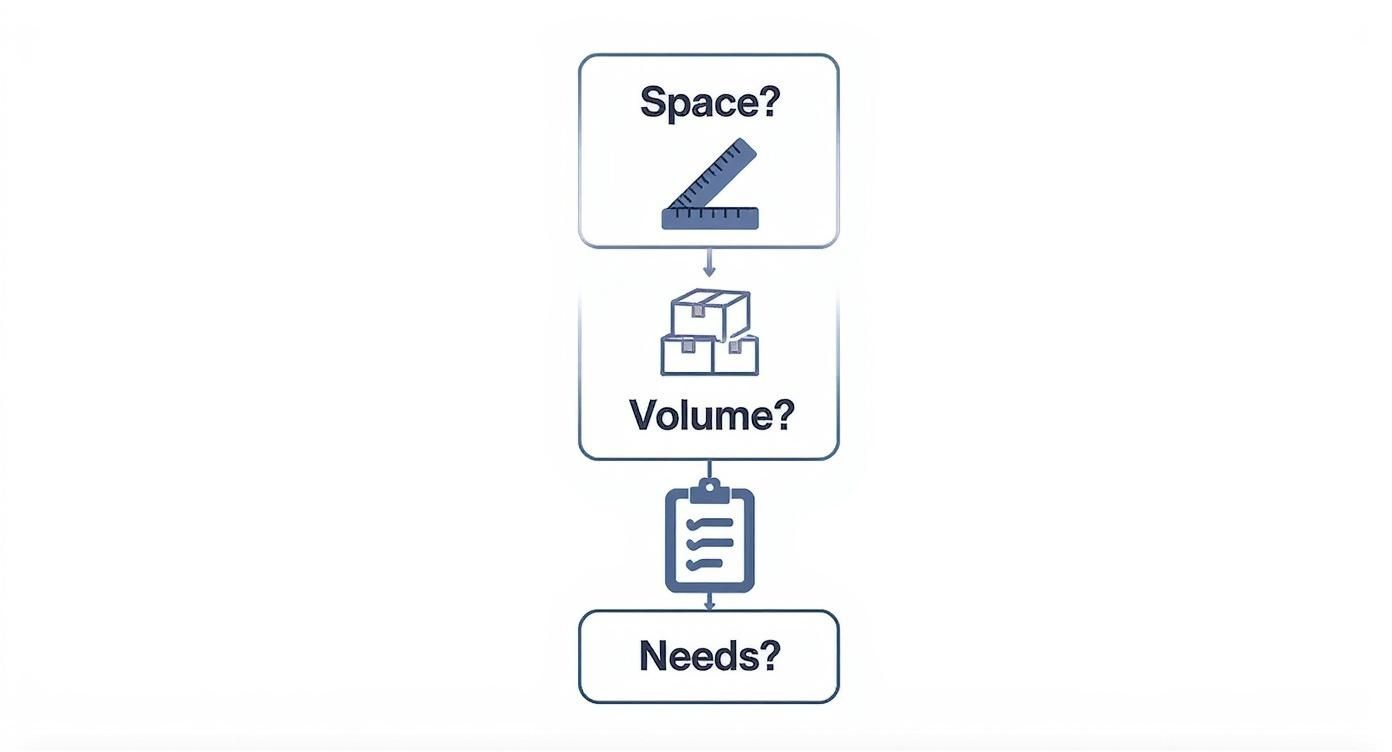 Space?

Volume?

Needs?