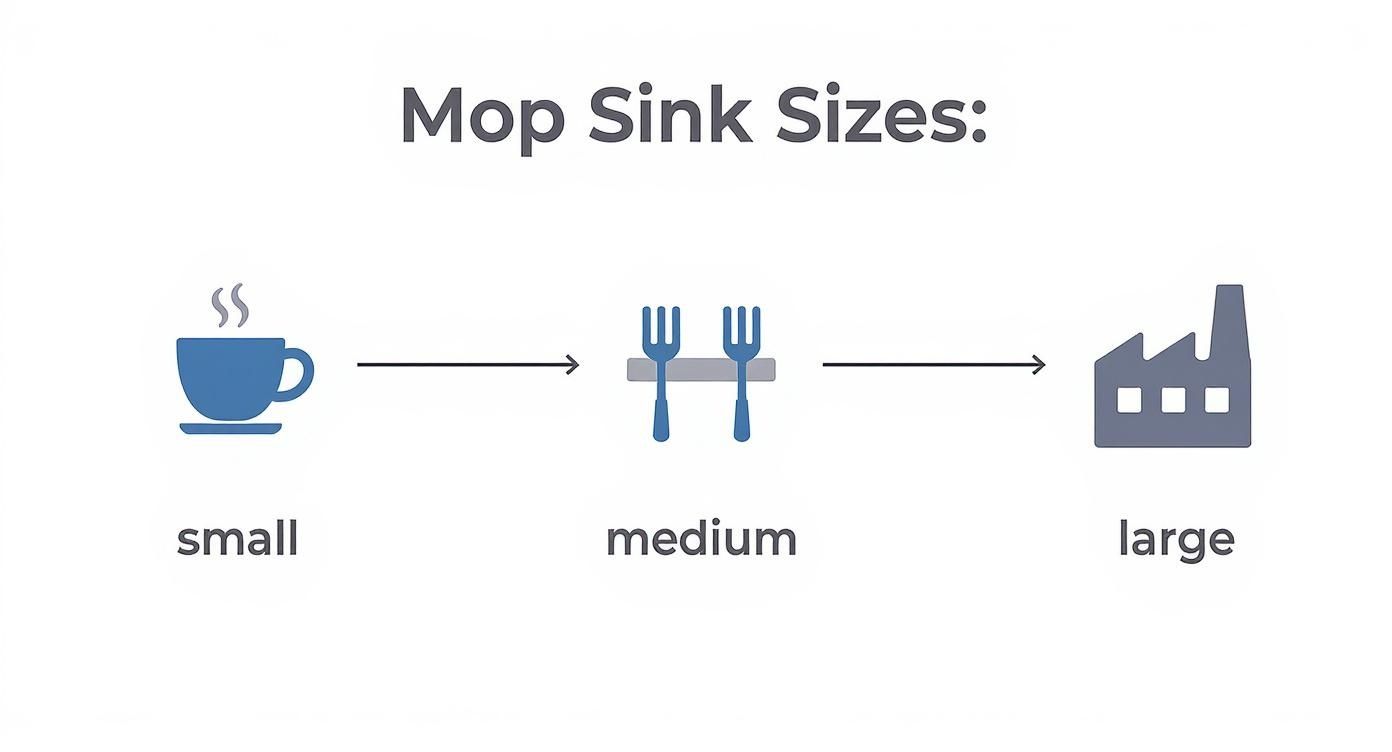 Mop Sink Sizes:

small

medium

large