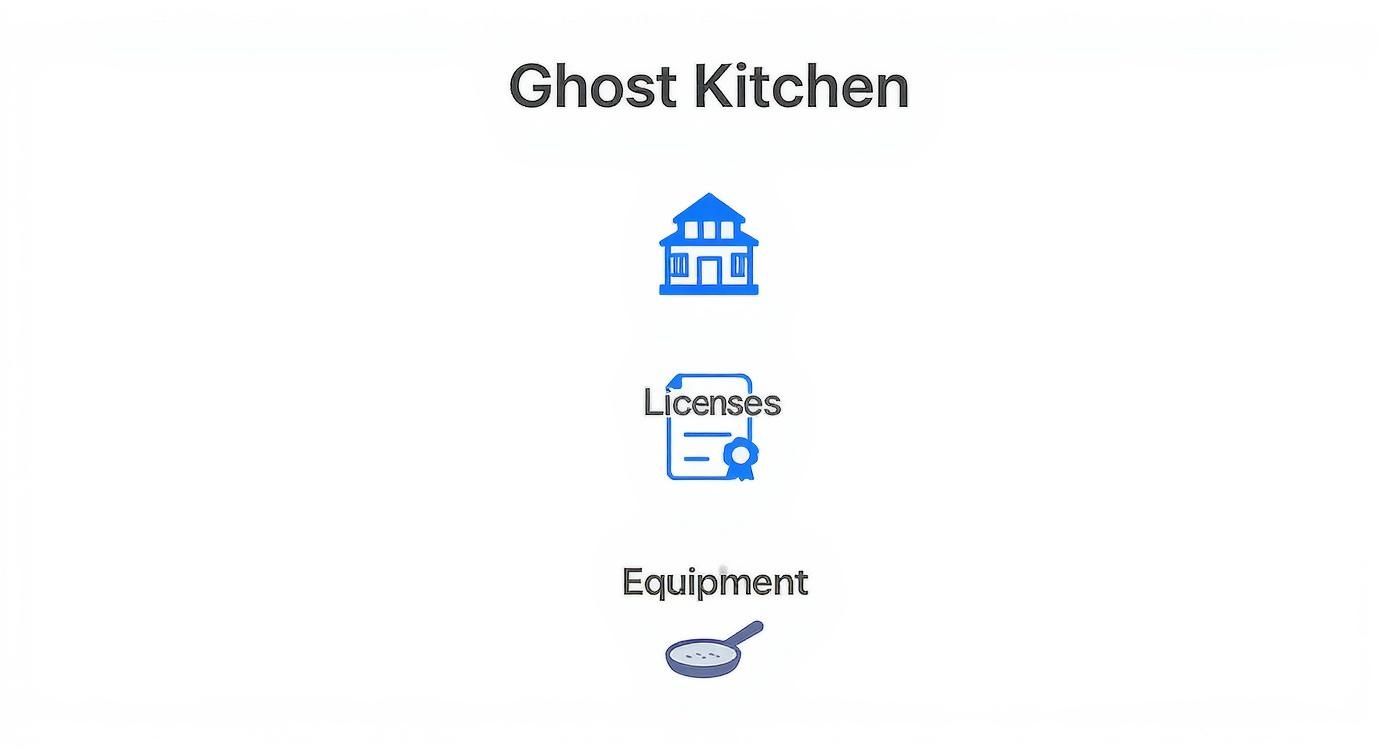 Ghost Kitchen

Licenses

Equipment