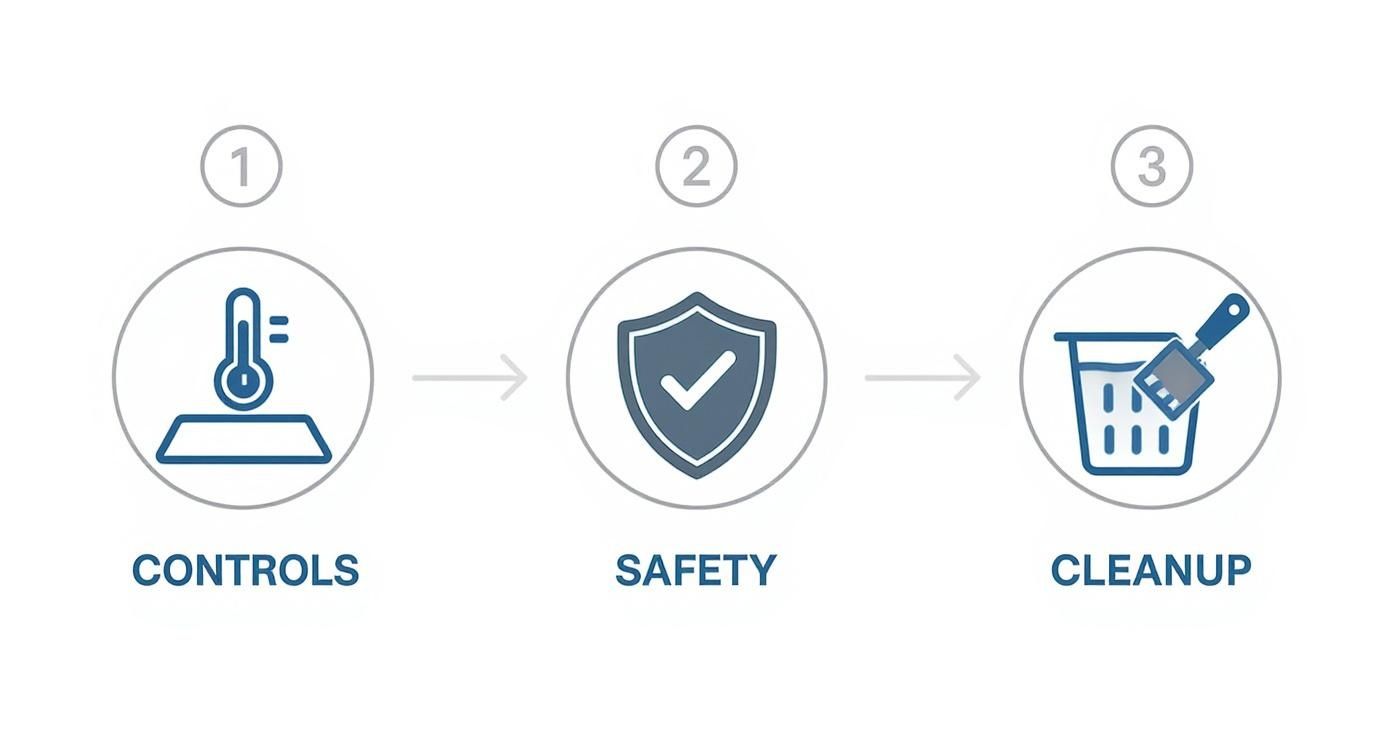 1

CONTROLS

2

SAFETY

3

CLEANUP