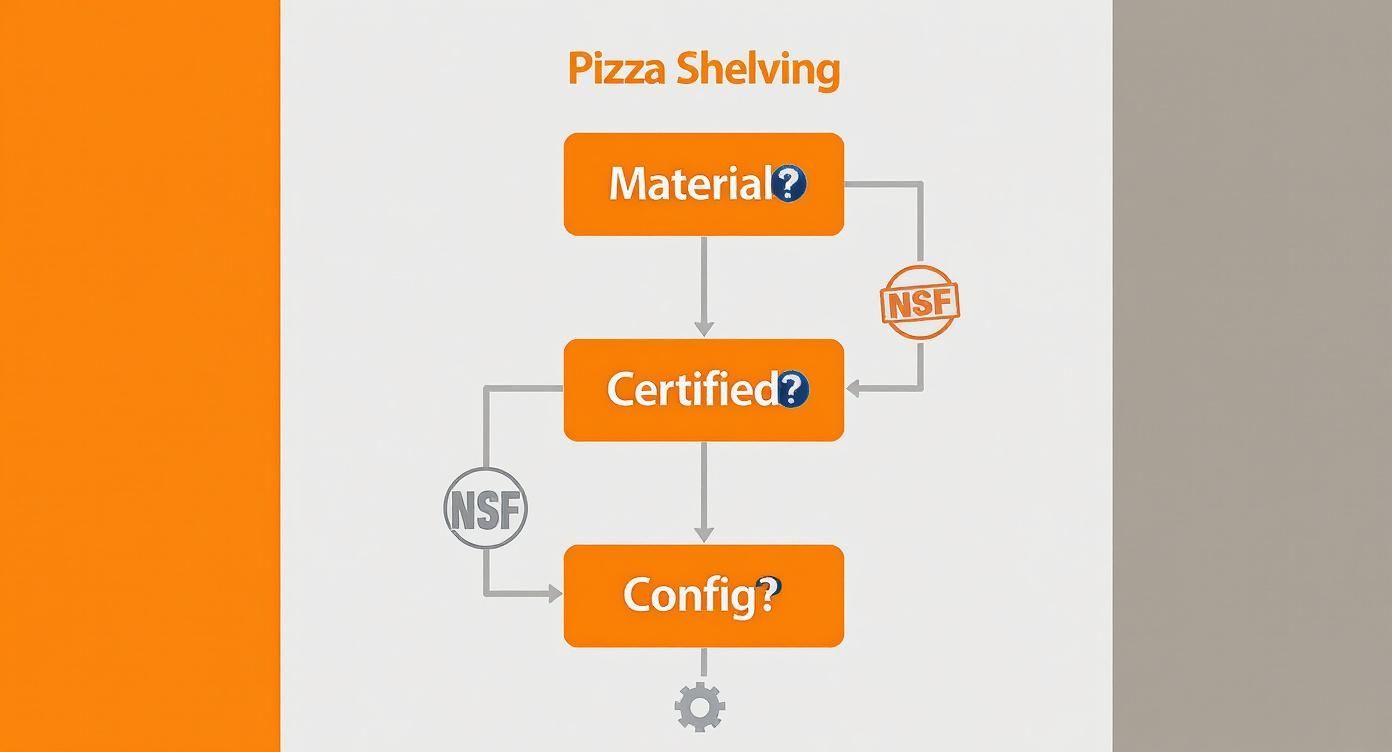 Pizza Shelving

Material?

NSF

Certified?

NSF

Config?