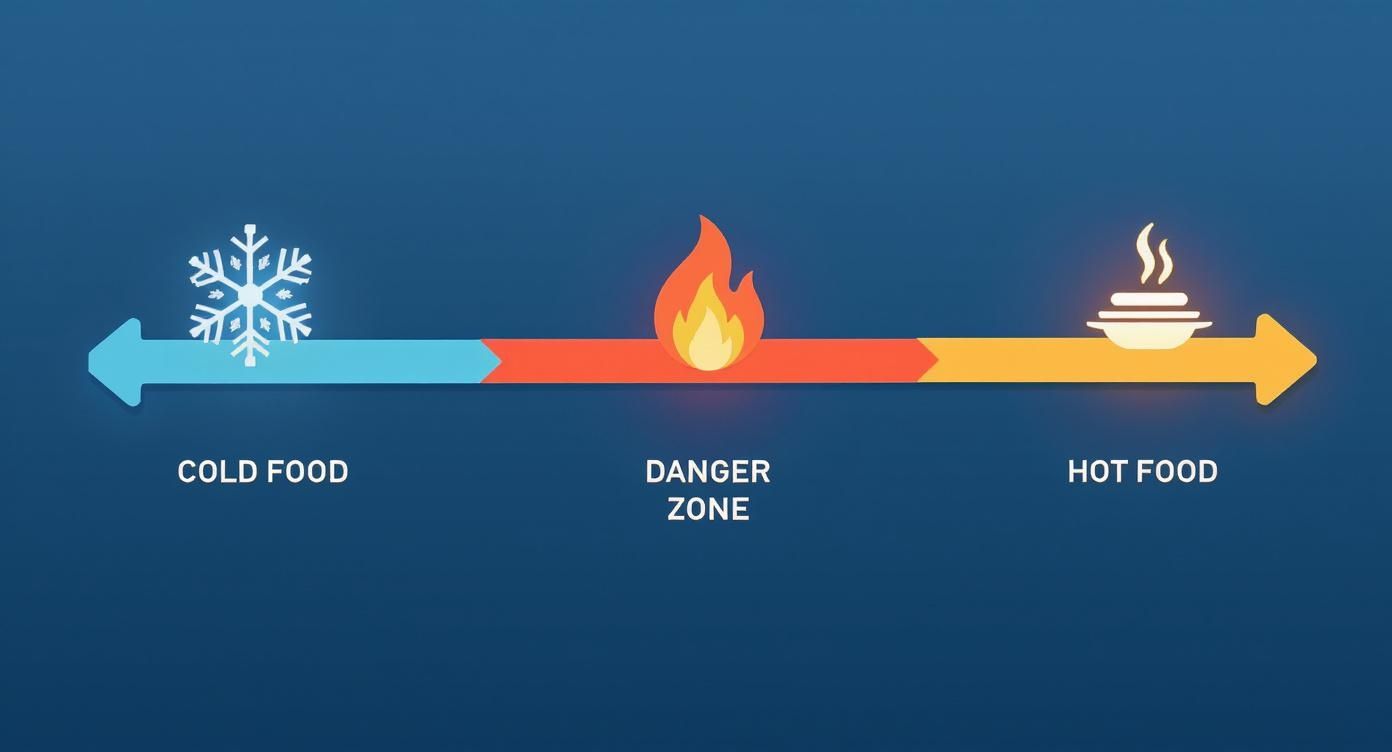 COLD FOOD

DANGER ZONE

HOT FOOD