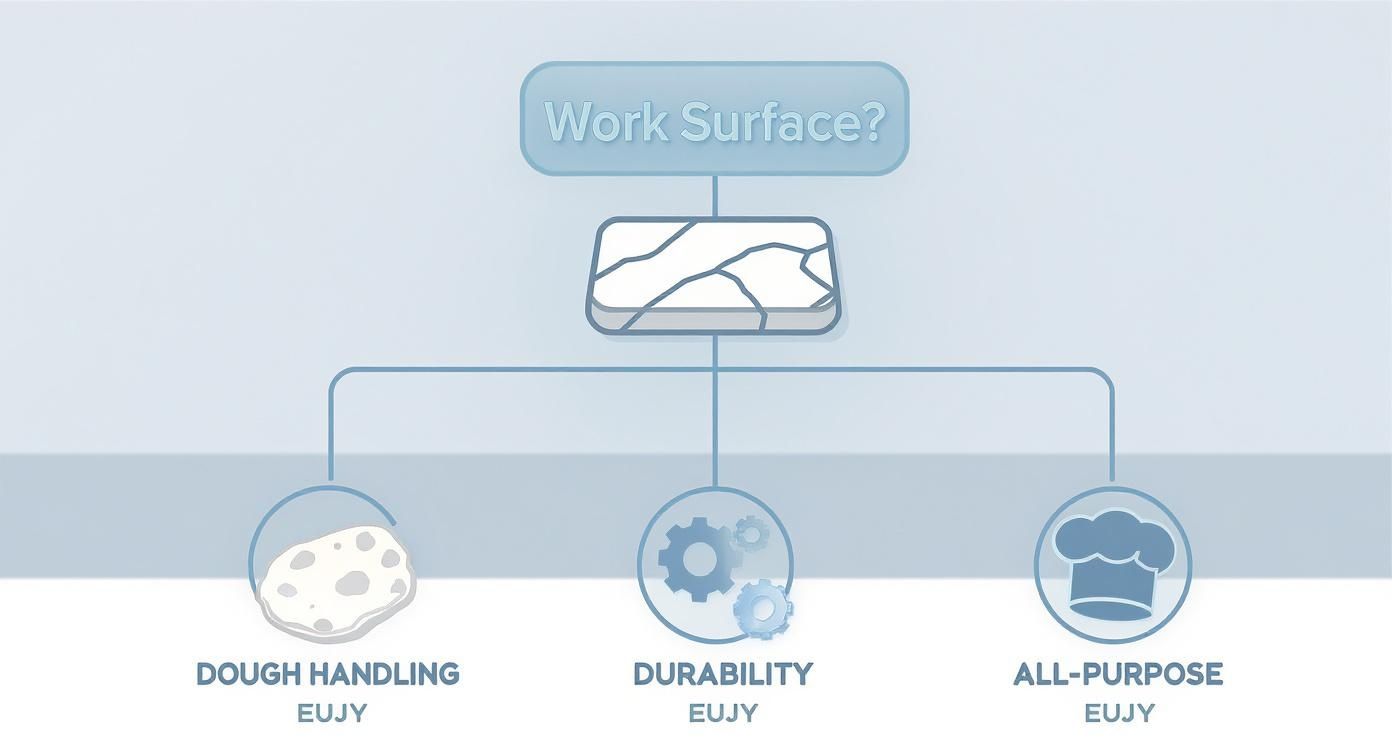 Work Surface?

DOUGH HANDLING
EUJY

DURABILITY
EUJY

ALL-PURPOSE
EUJY