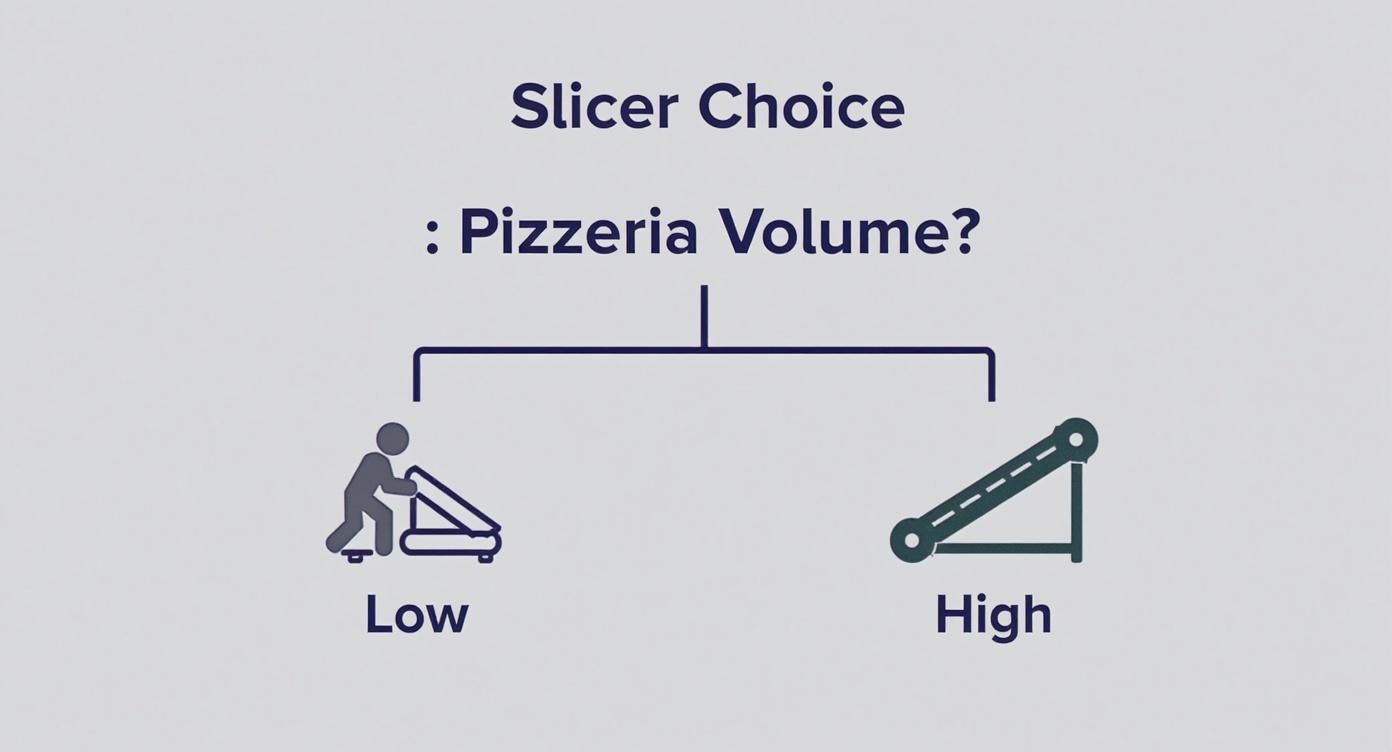 Slicer Choice

: Pizzeria Volume?

Low

High