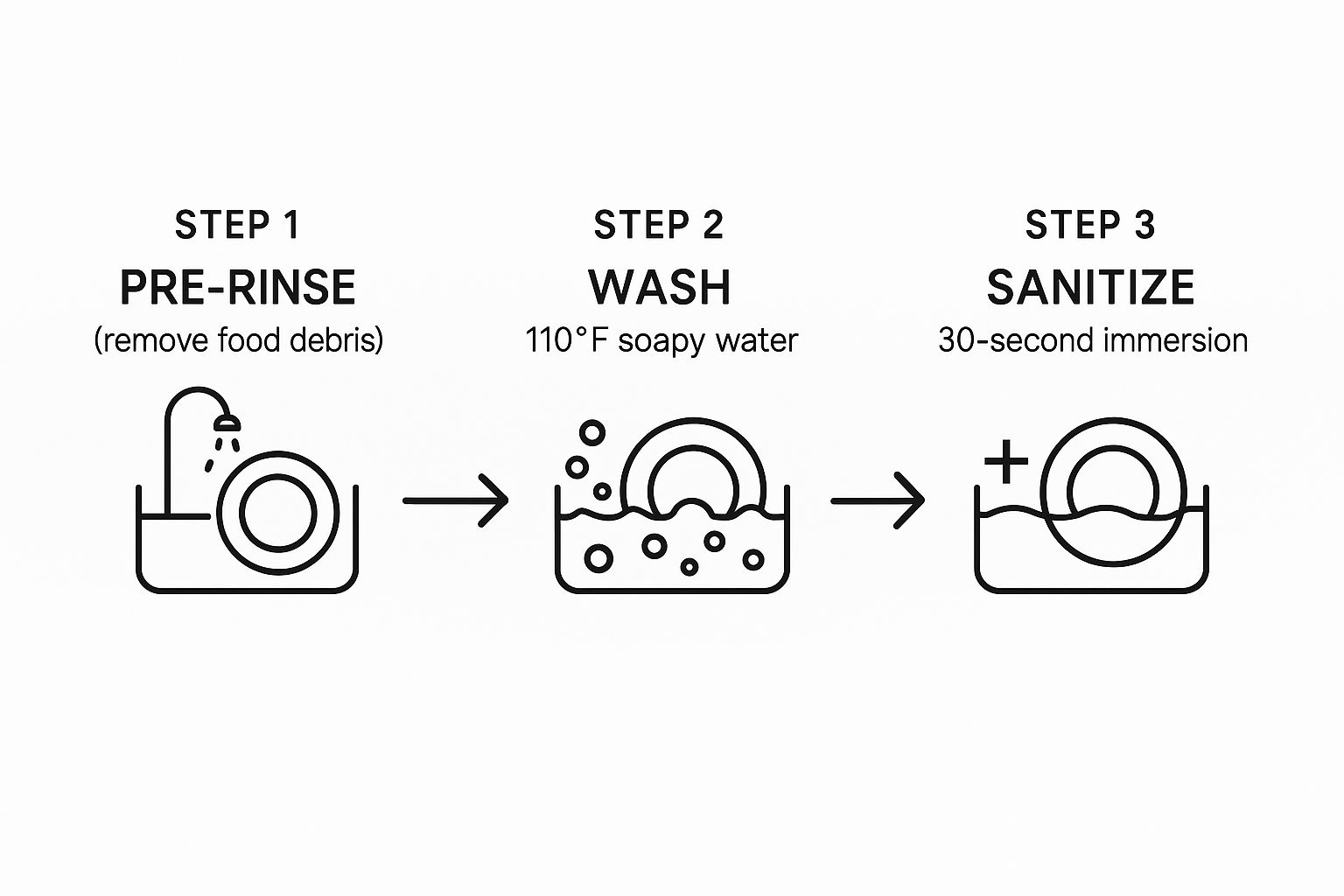 STEP 1
PRE-RINSE
(remove food debris)

STEP 2
WASH
110°F soapy water

STEP 3
SANITIZE
30-second immersion