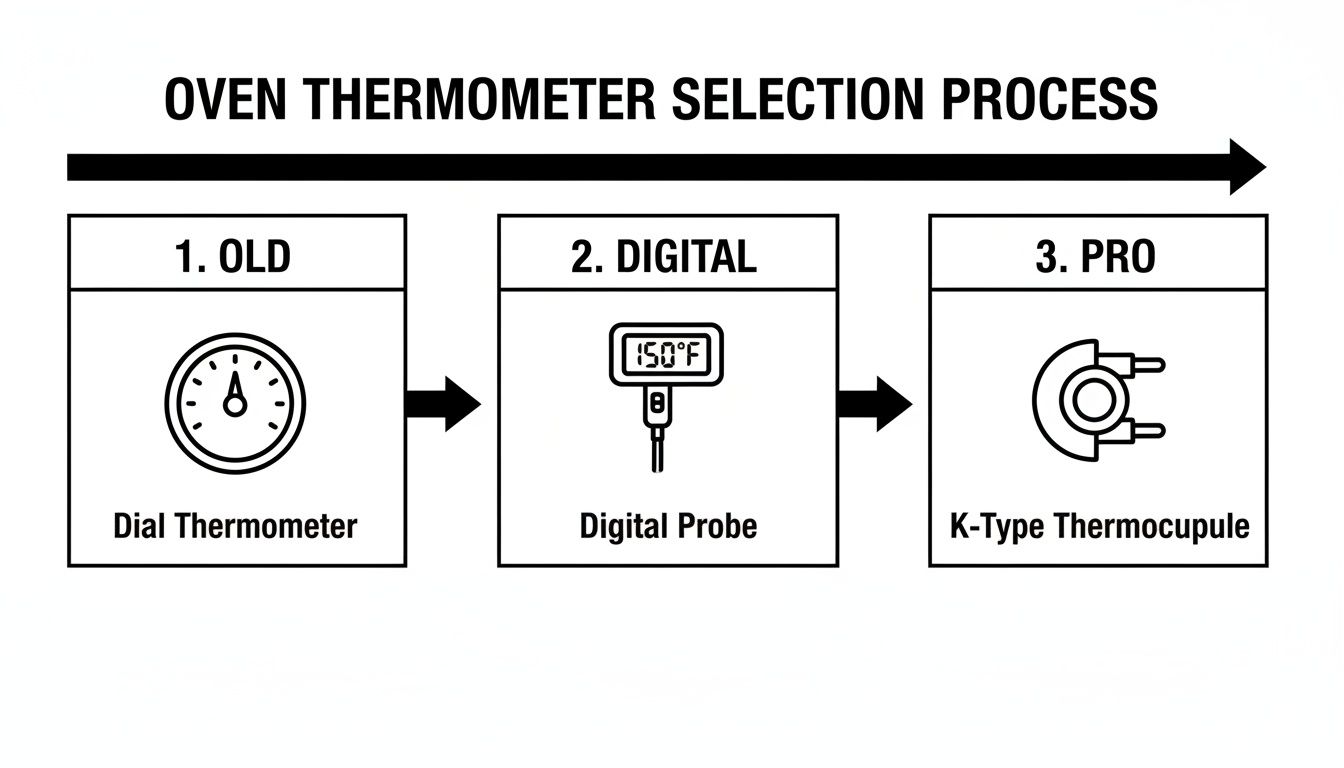 OVEN THERMOMETER SELECTION PROCESS

1. OLD

Dial Thermometer

2. DIGITAL

150°F

Digital Probe

3. PRO

K-Type Thermocupule