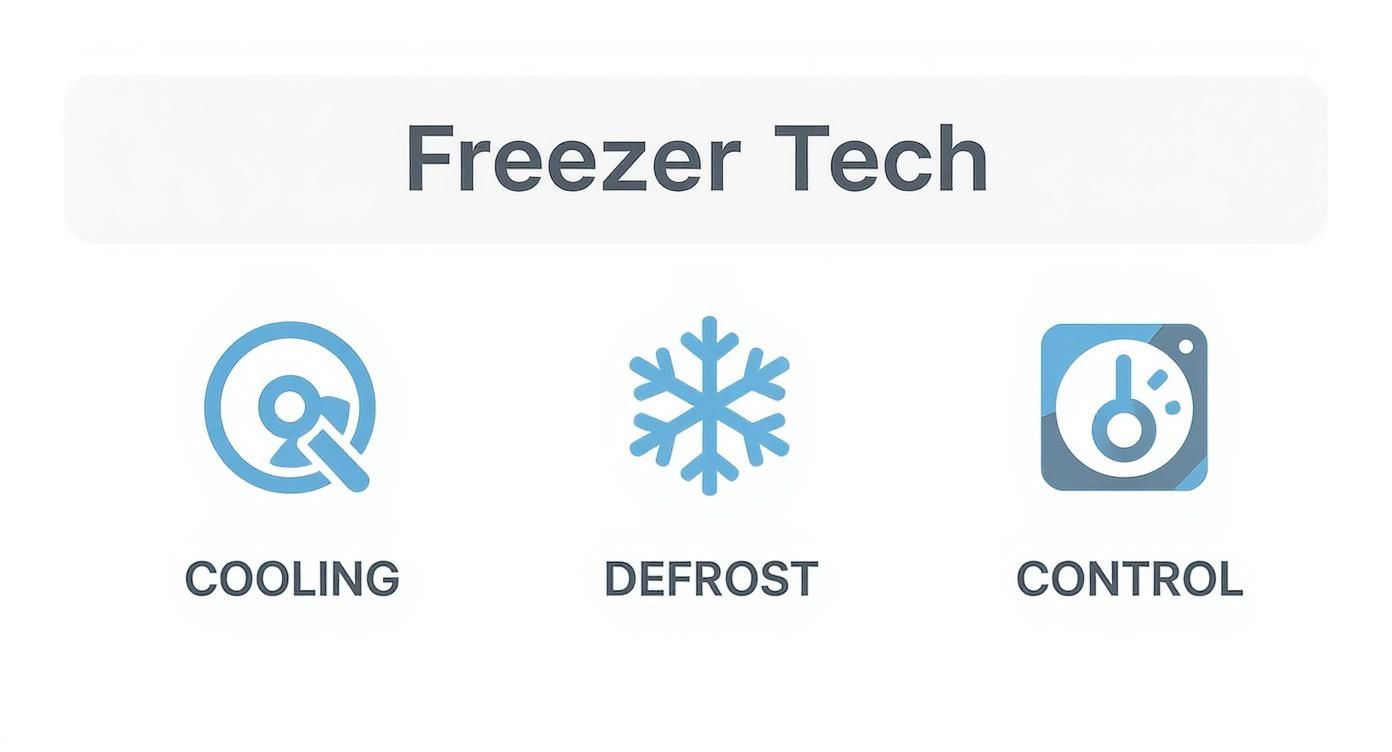 Freezer Tech

COOLING

DEFROST

CONTROL