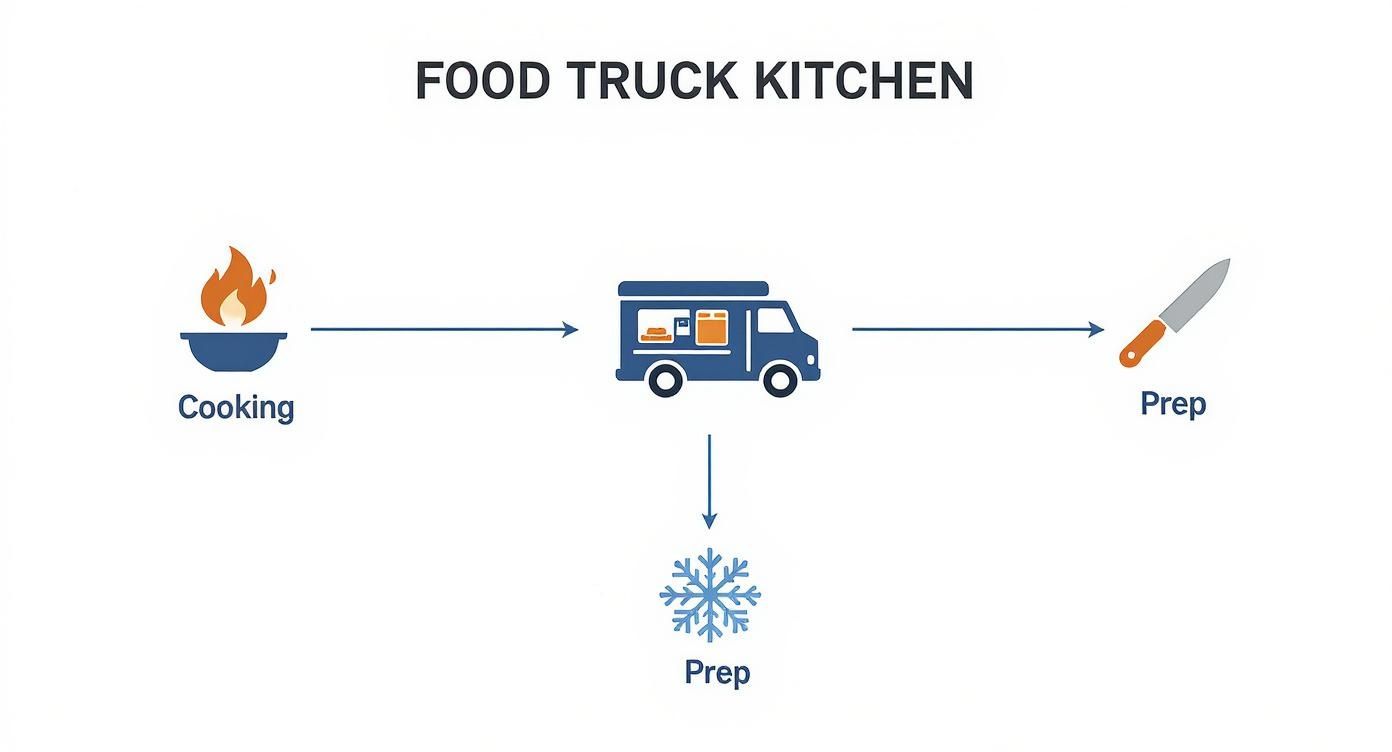 FOOD TRUCK KITCHEN

Cooking

Prep

Prep