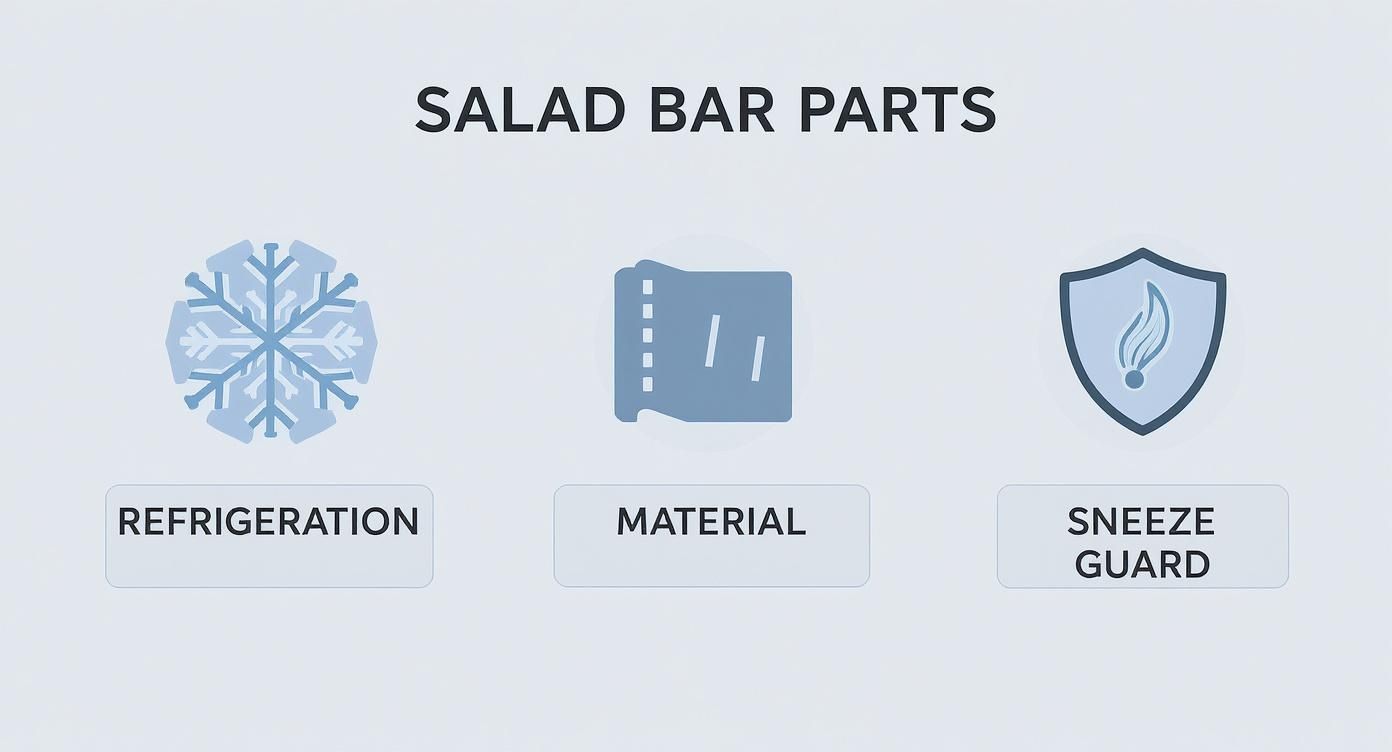 SALAD BAR PARTS

REFRIGERATION

MATERIAL

SNEEZE GUARD