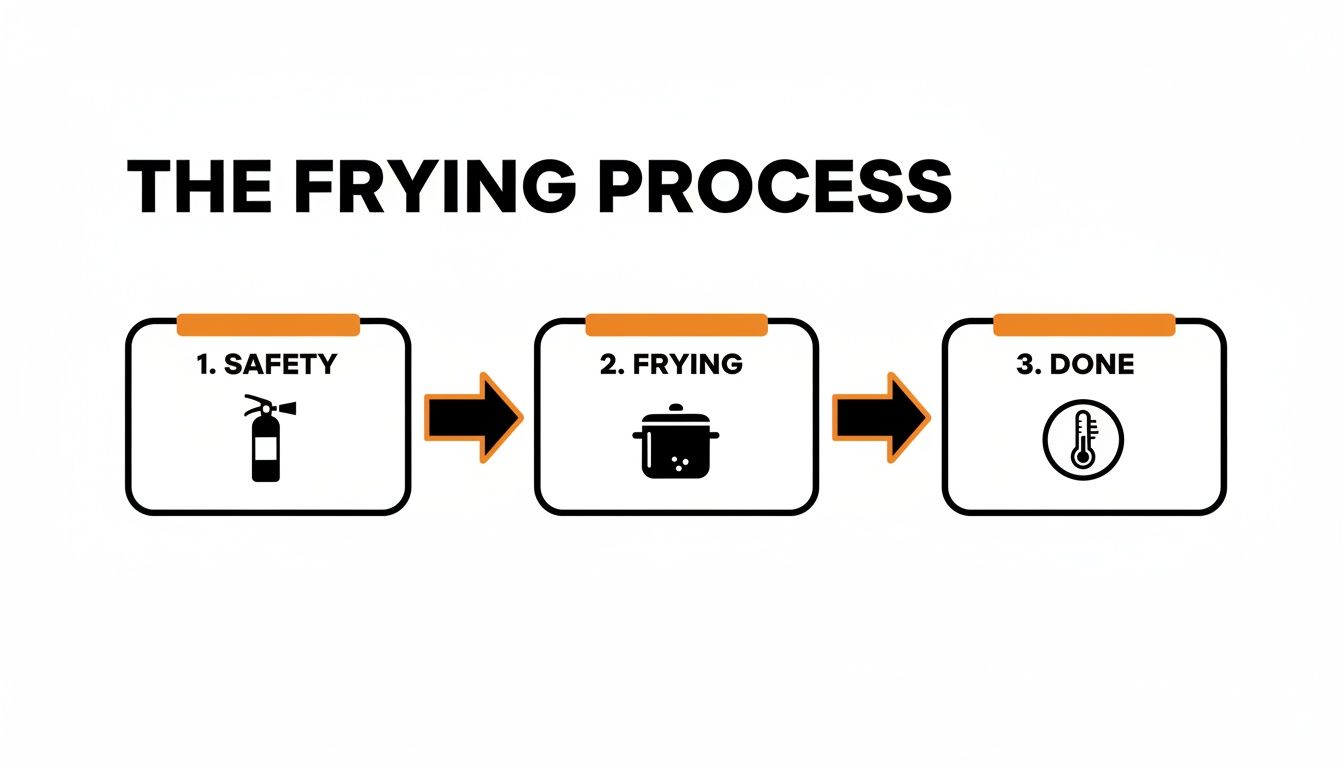 THE FRYING PROCESS

1. SAFETY

2. FRYING

3. DONE