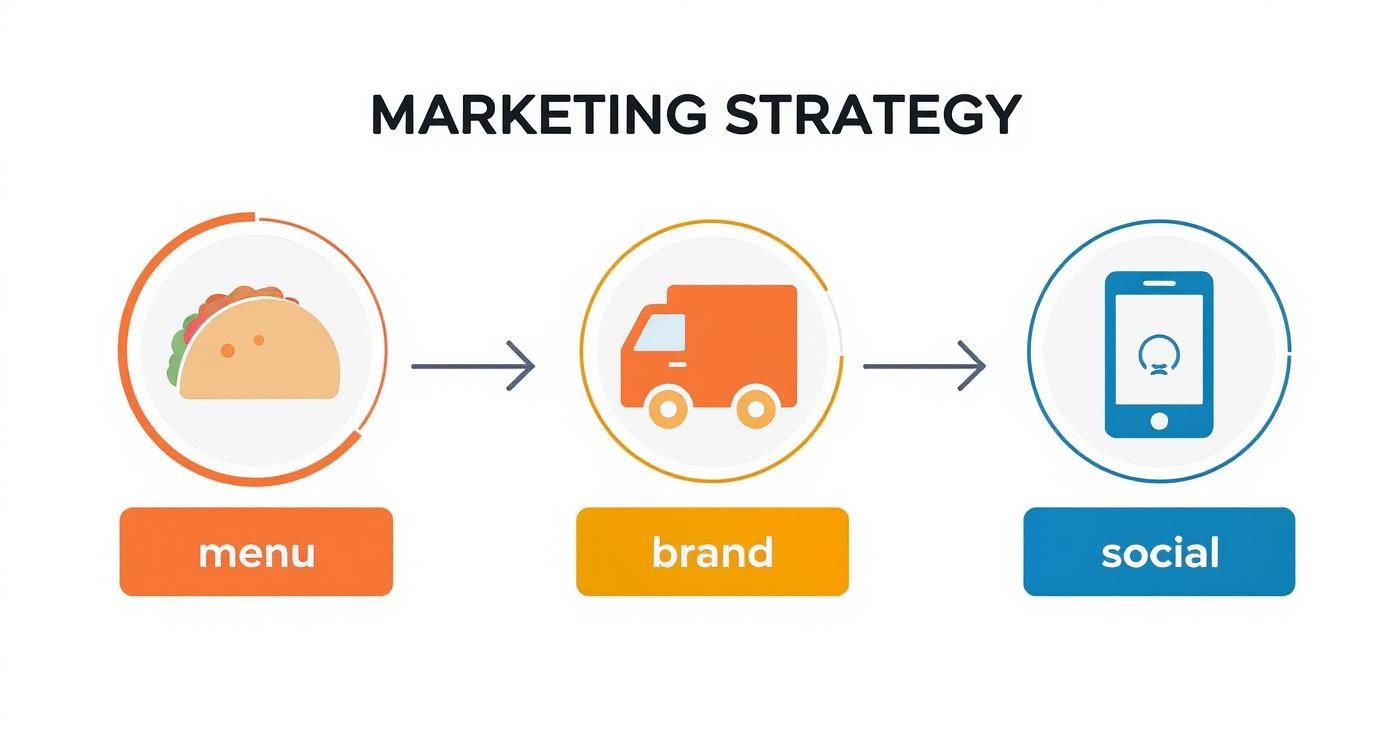 MARKETING STRATEGY

menu

brand

social