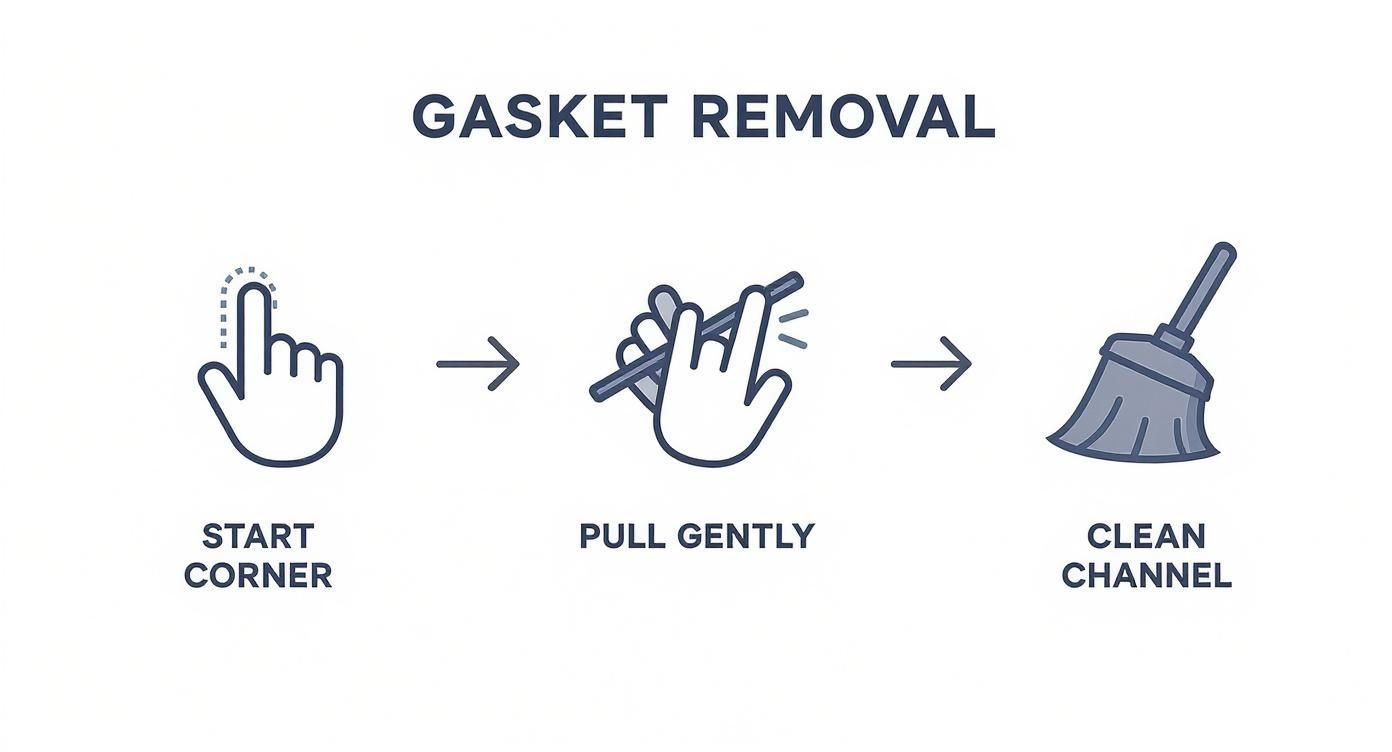 GASKET REMOVAL

START CORNER

PULL GENTLY

CLEAN CHANNEL