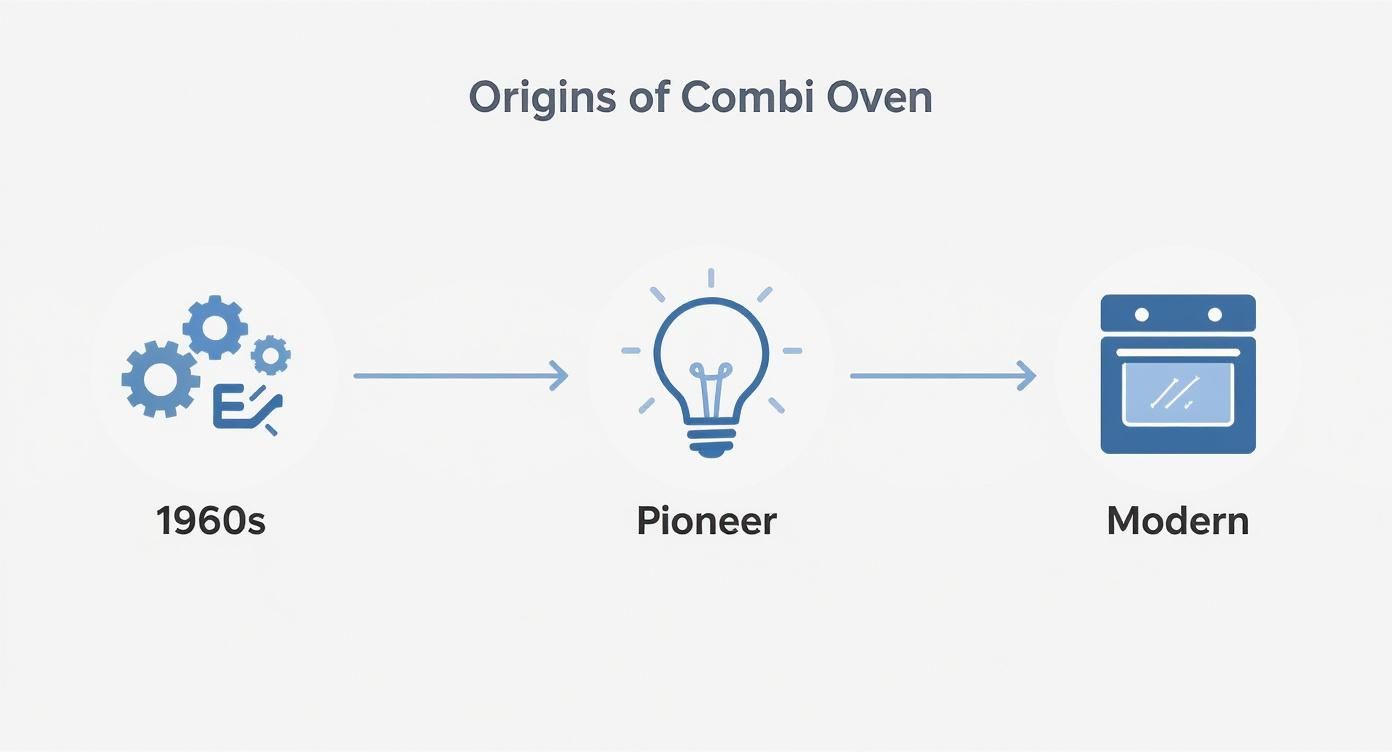 Origins of Combi Oven

1960s

Pioneer

Modern