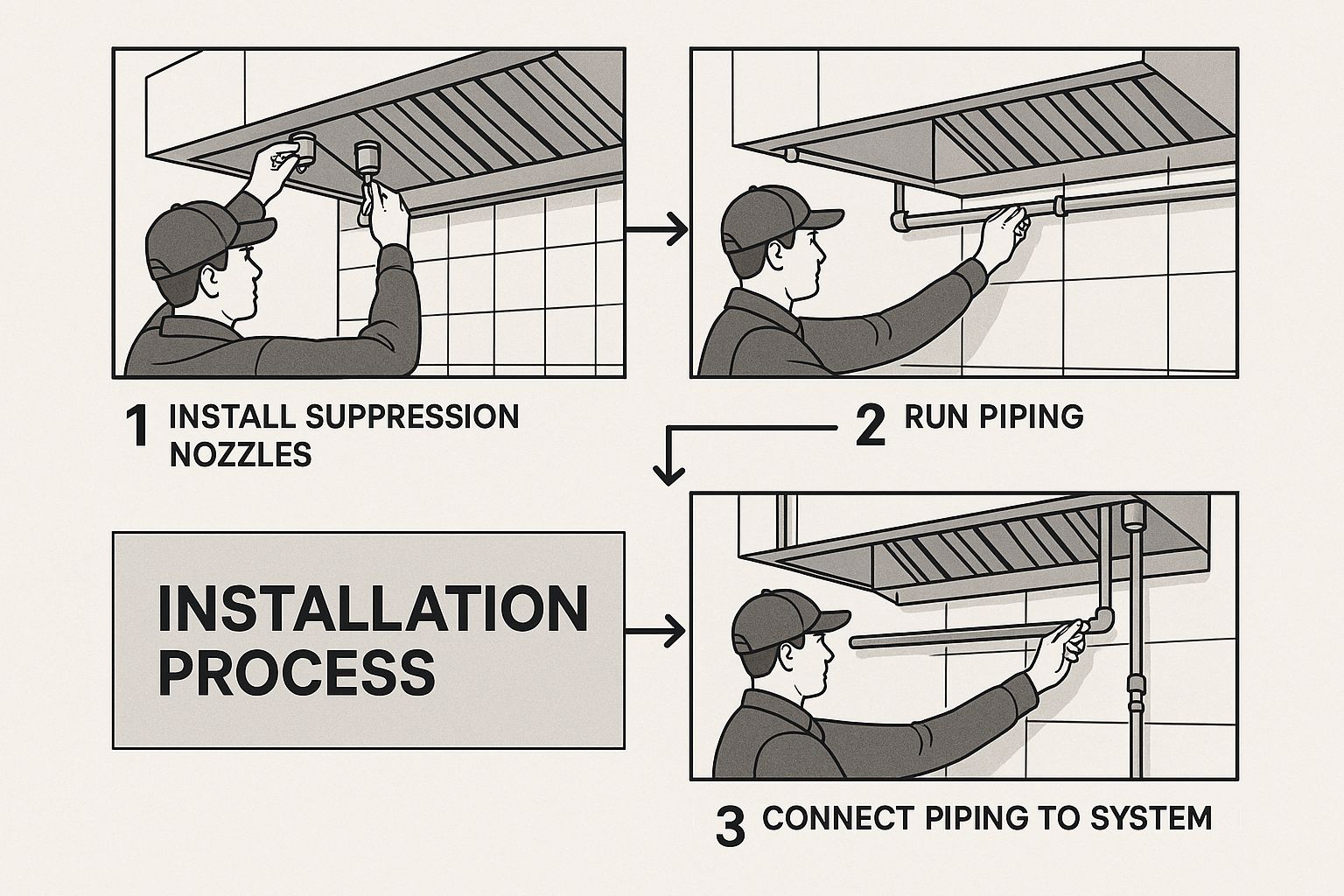 1 INSTALL SUPPRESSION NOZZLES

2 RUN PIPING

INSTALLATION PROCESS

3 CONNECT PIPING TO SYSTEM