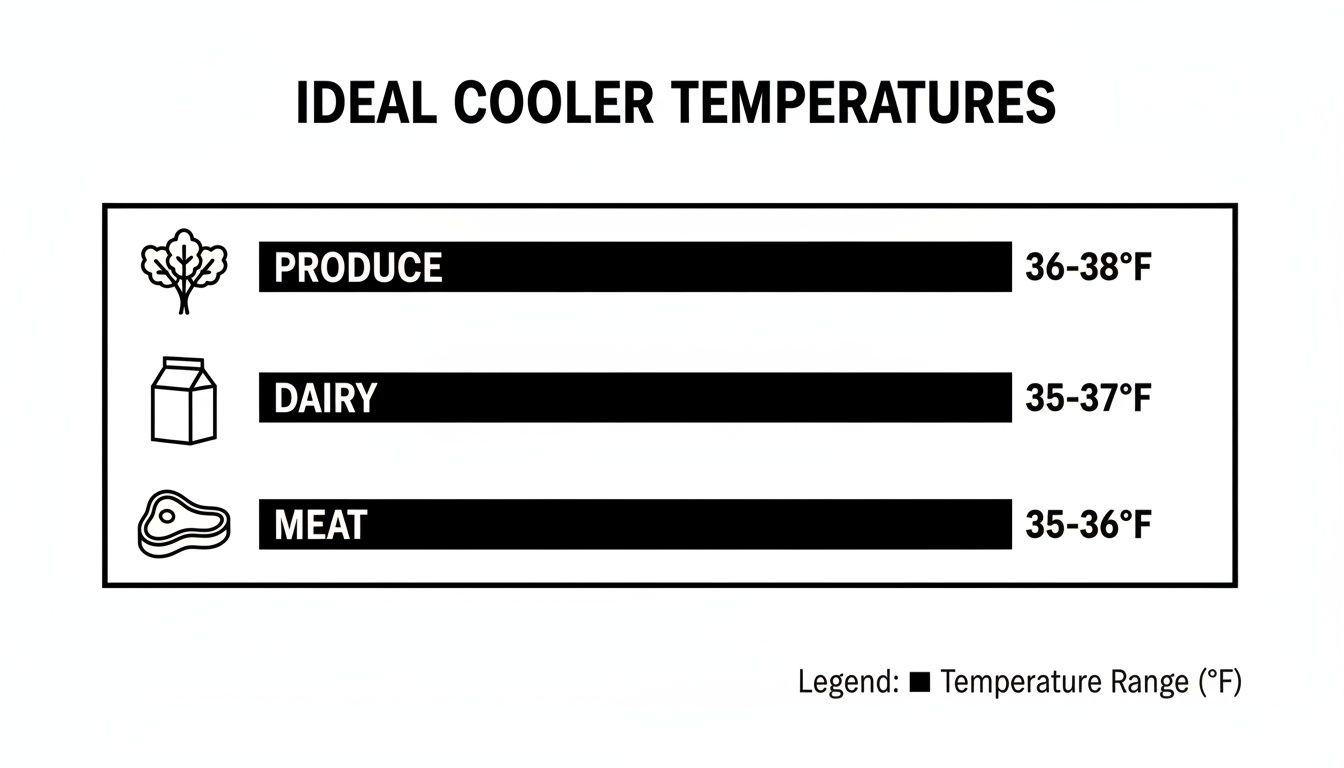 IDEAL COOLER TEMPERATURES

PRODUCE 36-38°F

DAIRY 35-37°F

MEAT 35-36°F

Legend: ■ Temperature Range (°F)