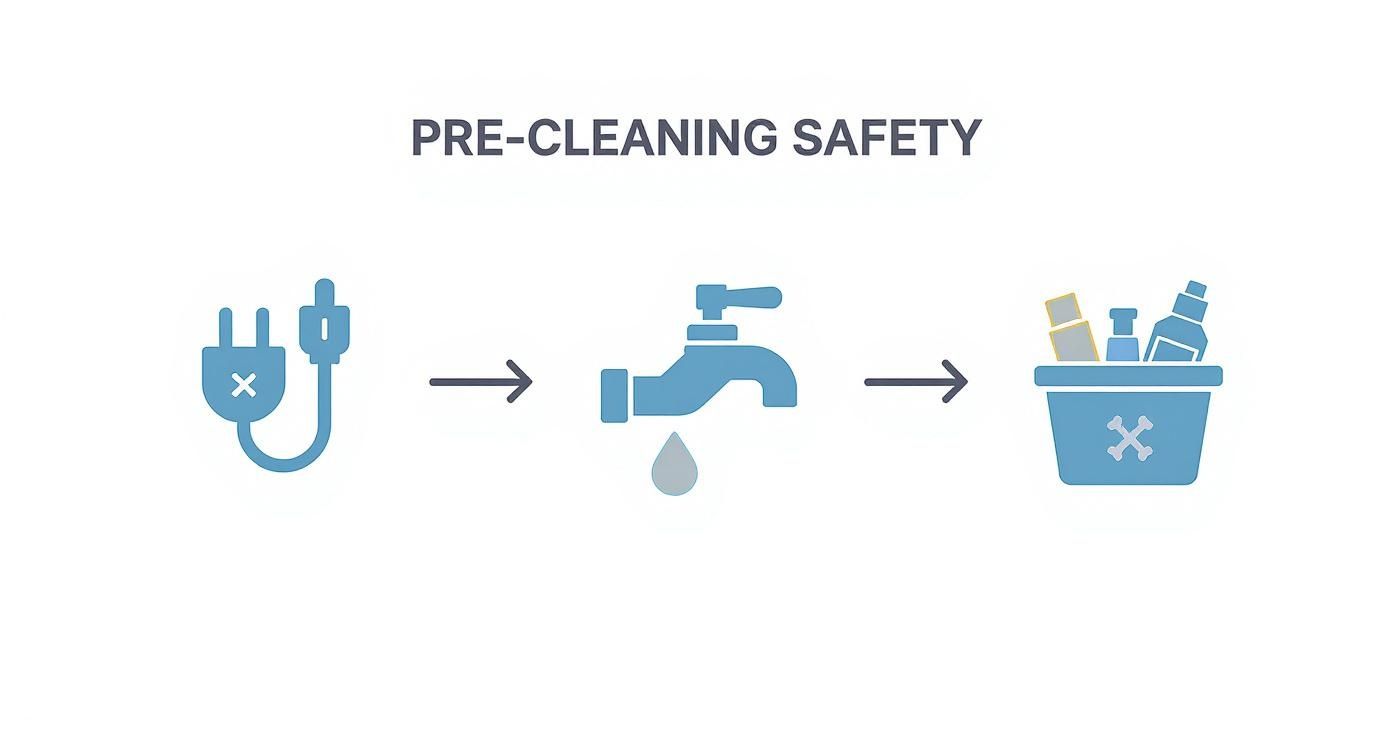 PRE-CLEANING SAFETY