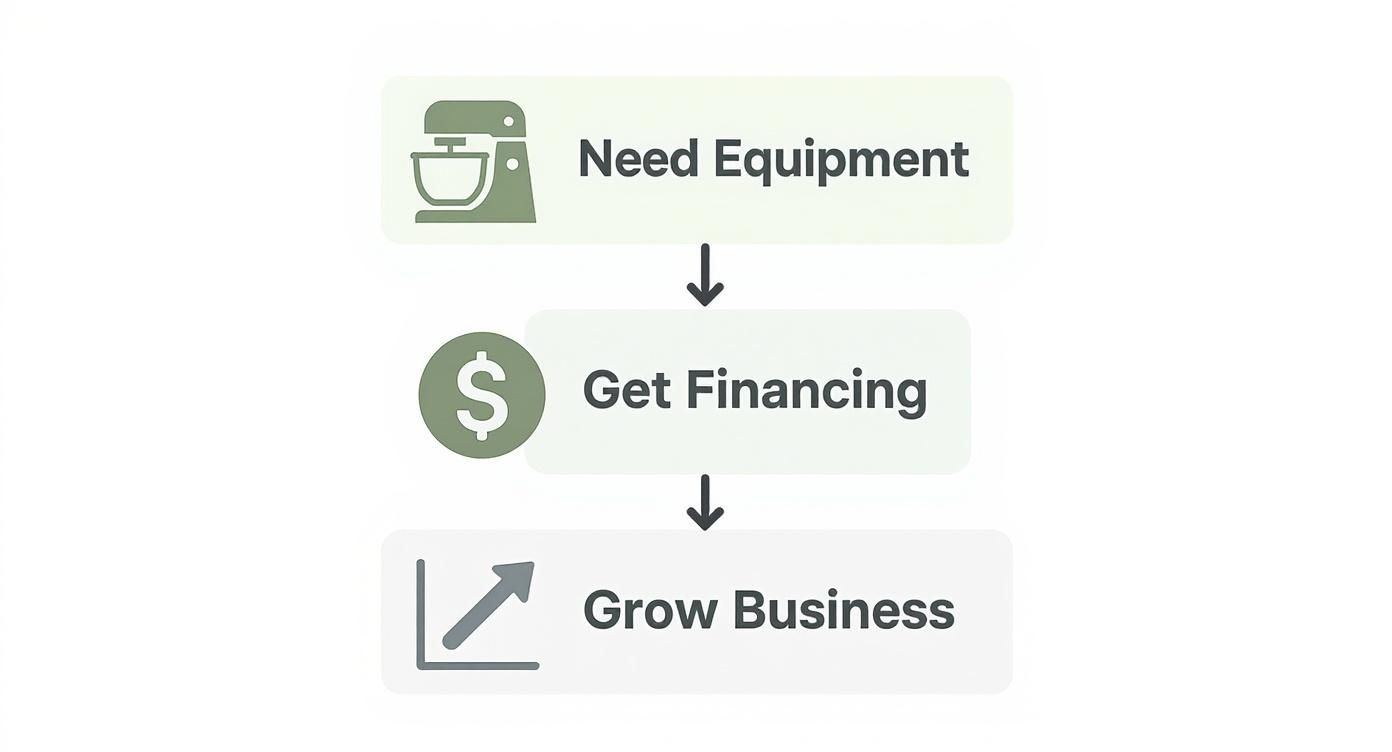 Need Equipment

$

Get Financing

Grow Business