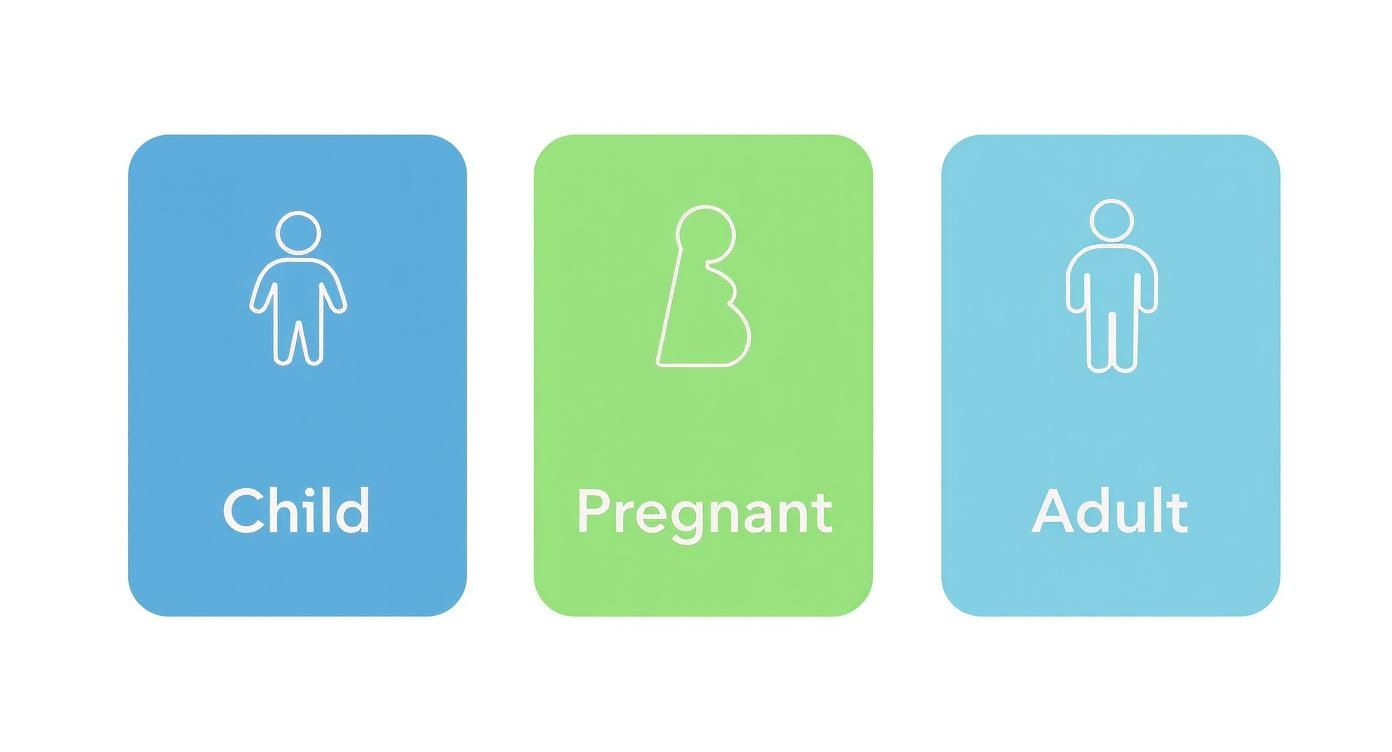 Child

Pregnant

Adult