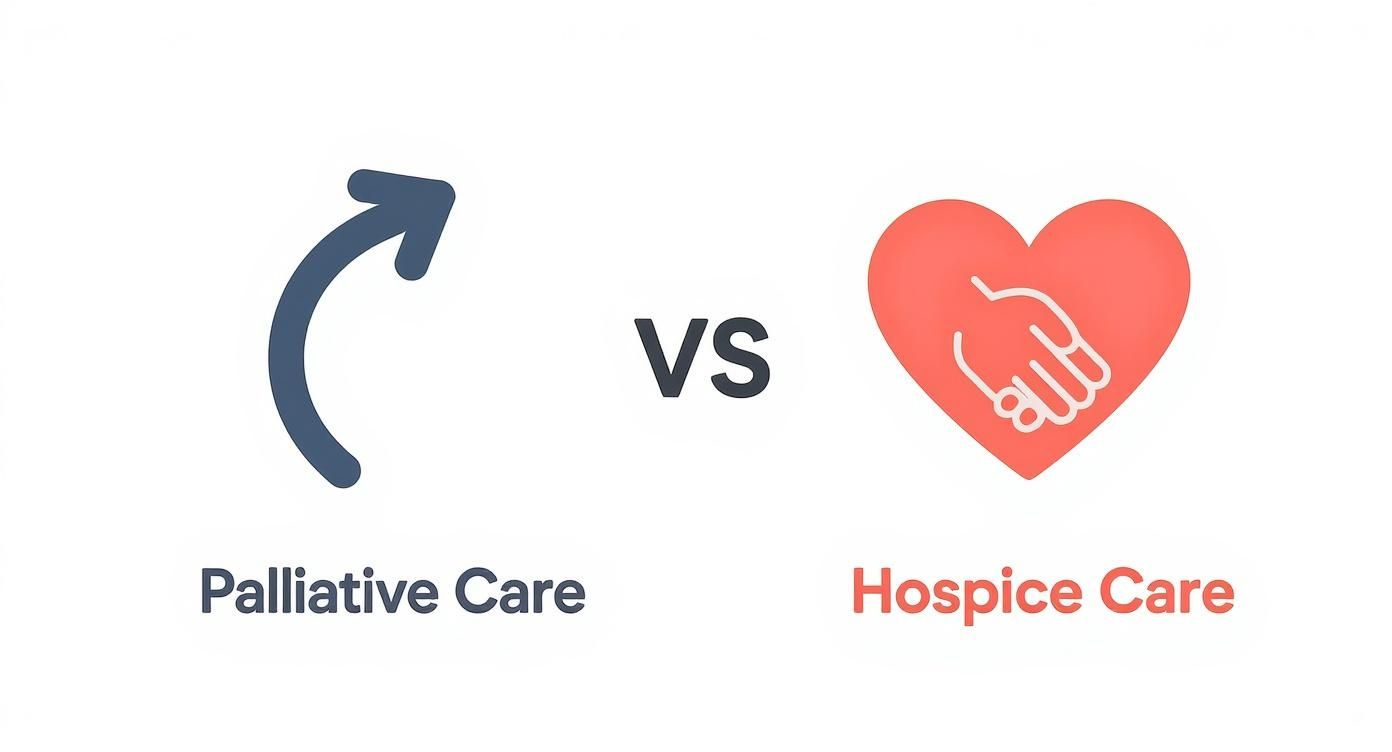 VS

Palliative Care

Hospice Care