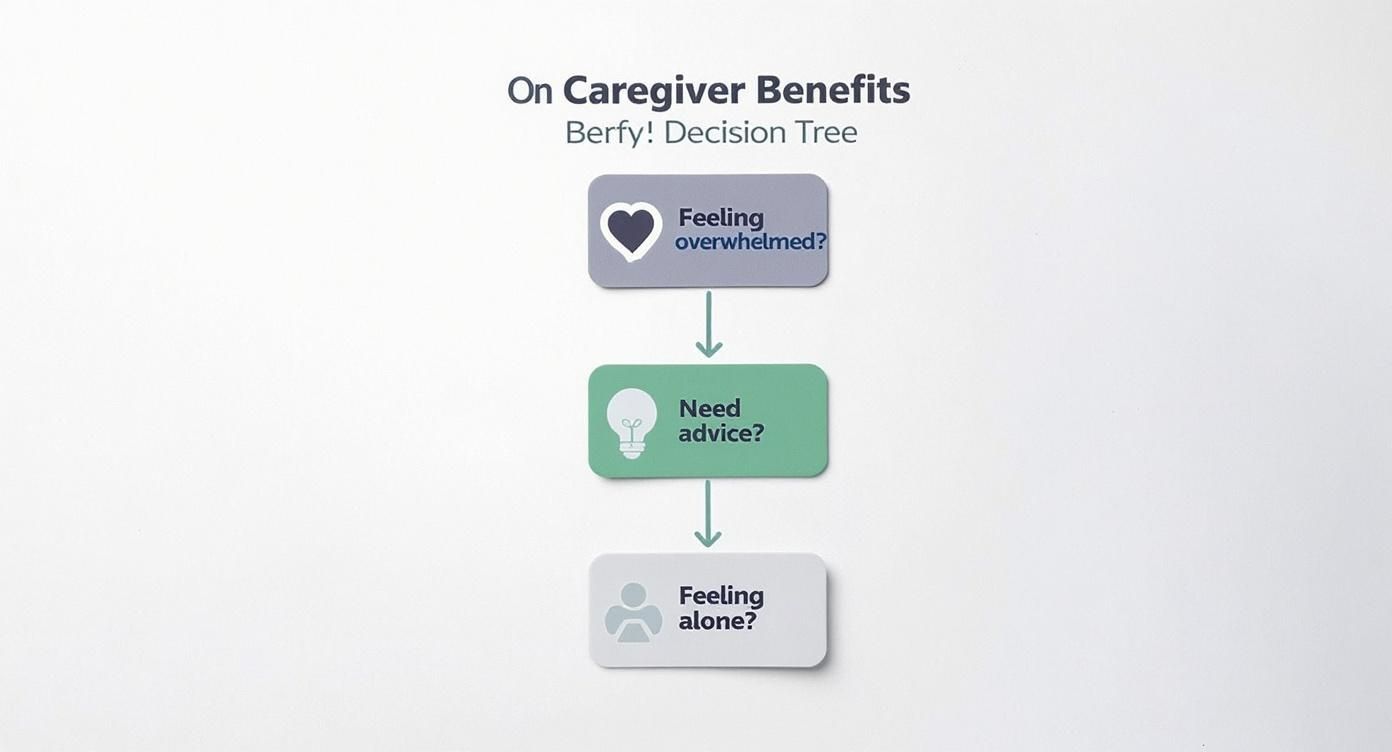 On Caregiver Benefits
Berfy! Decision Tree

Feeling overwhelmed?

Need advice?

Feeling alone?