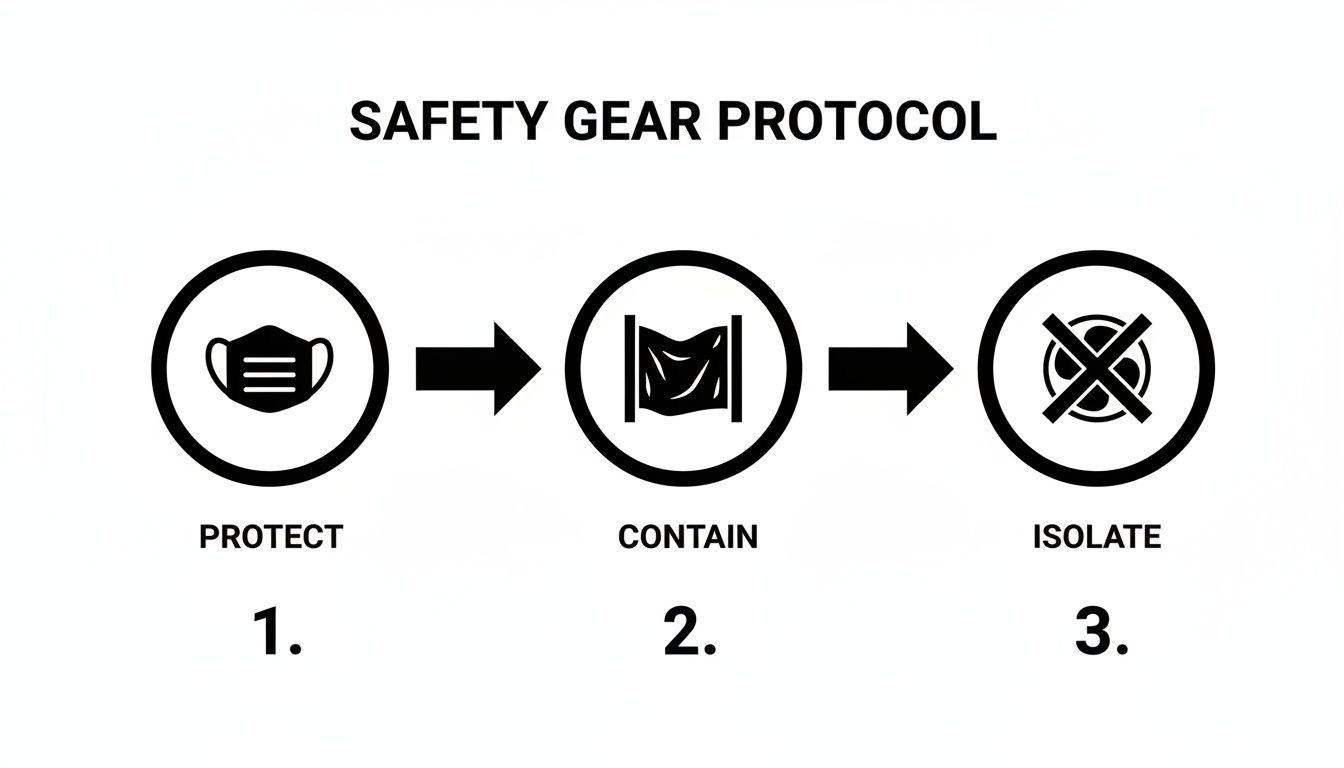 SAFETY GEAR PROTOCOL

PROTECT

1.

CONTAIN

2.

ISOLATE

3.