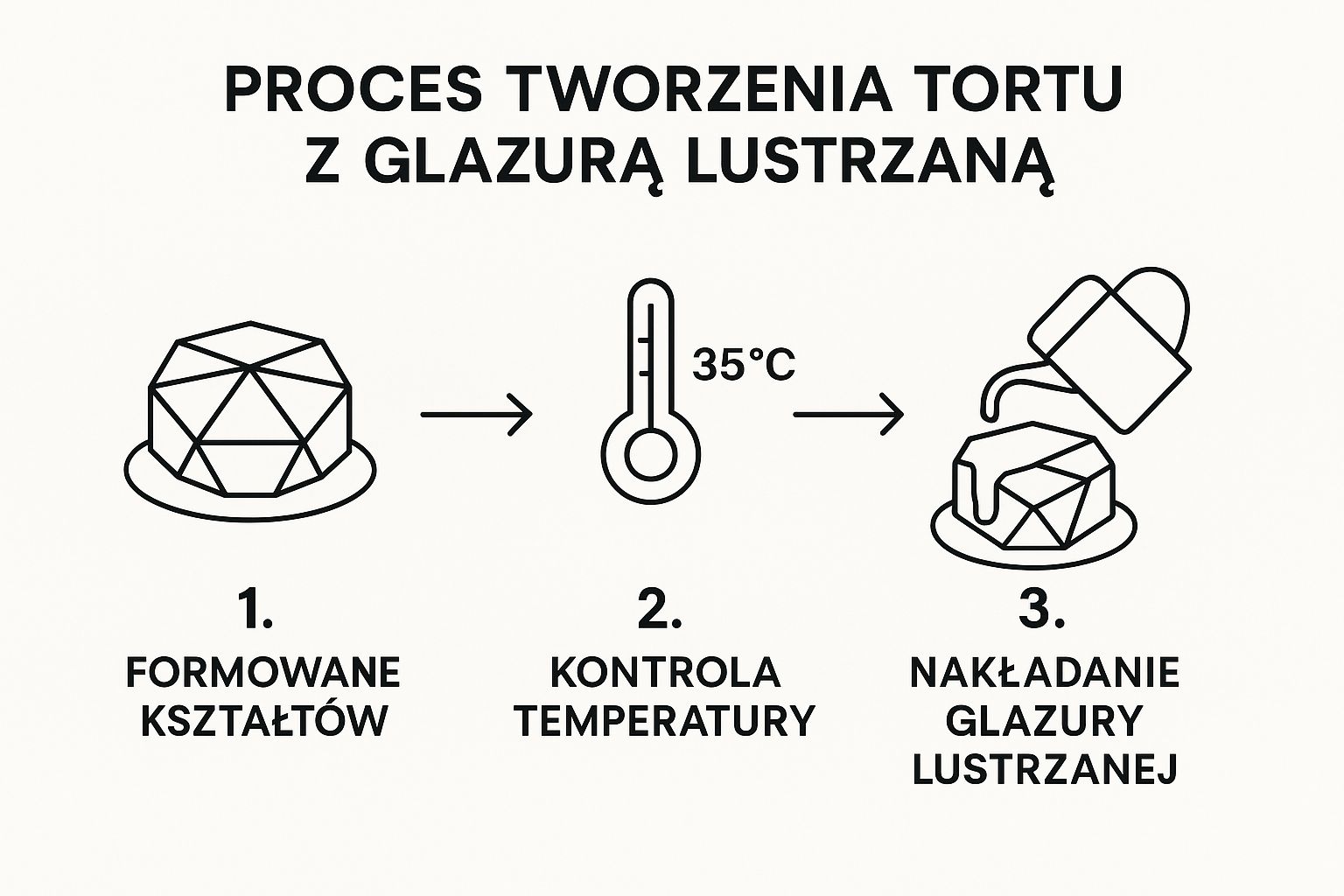 PROCES TWORZENIA TORTU Z GLAZURĄ LUSTRZANĄ

35°C

1.
FORMOWANE KSZTAŁTÓW

2.
KONTROLA TEMPERATURY

3.
NAKŁADANIE GLAZURY LUSTRZANEJ