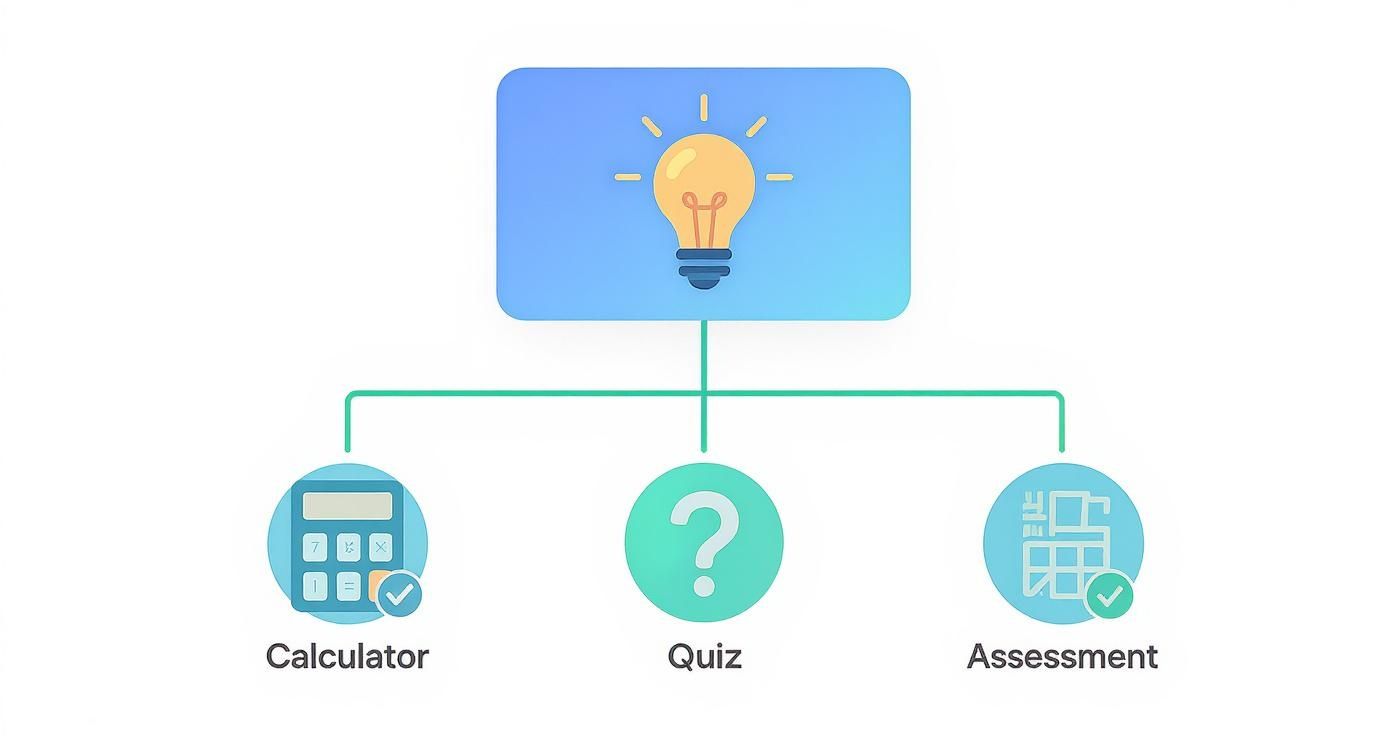 Calculator

Quiz

Assessment