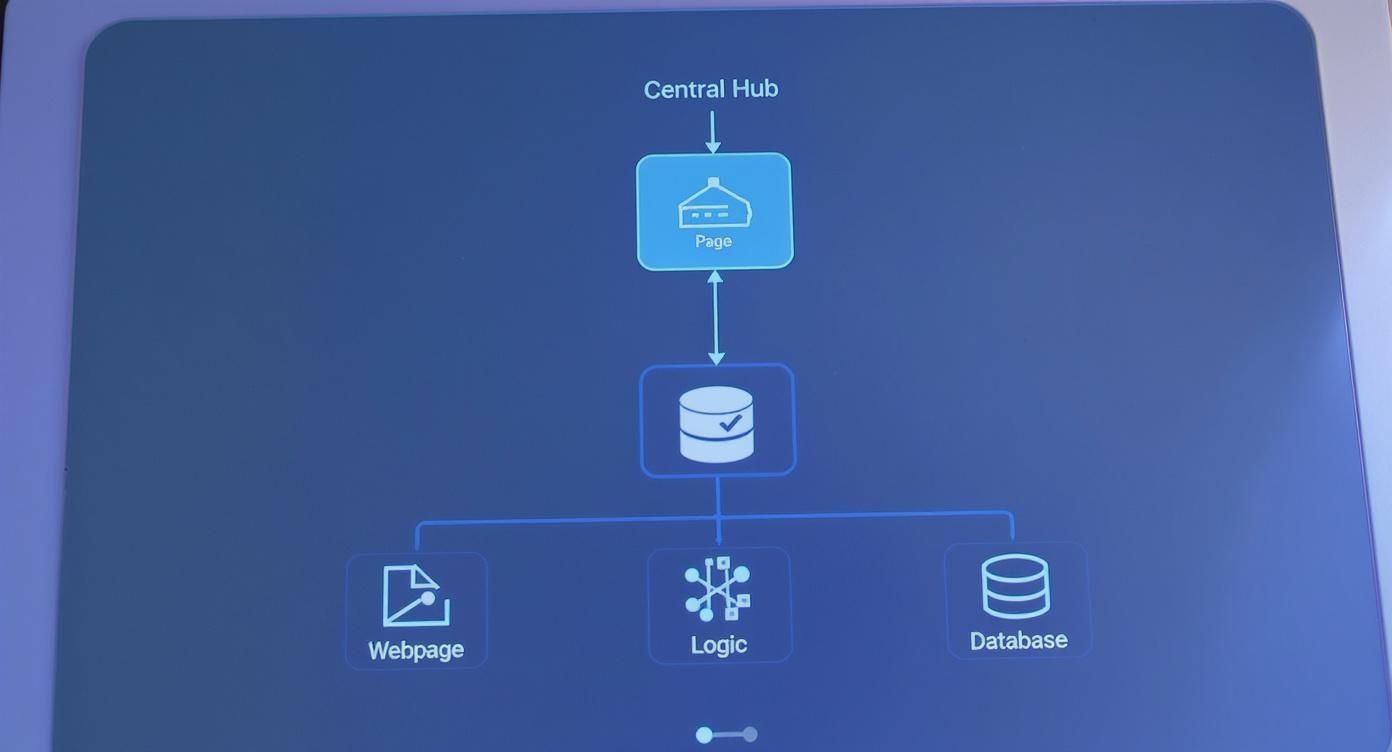 Central Hub

Page

Webpage

Logic

Database