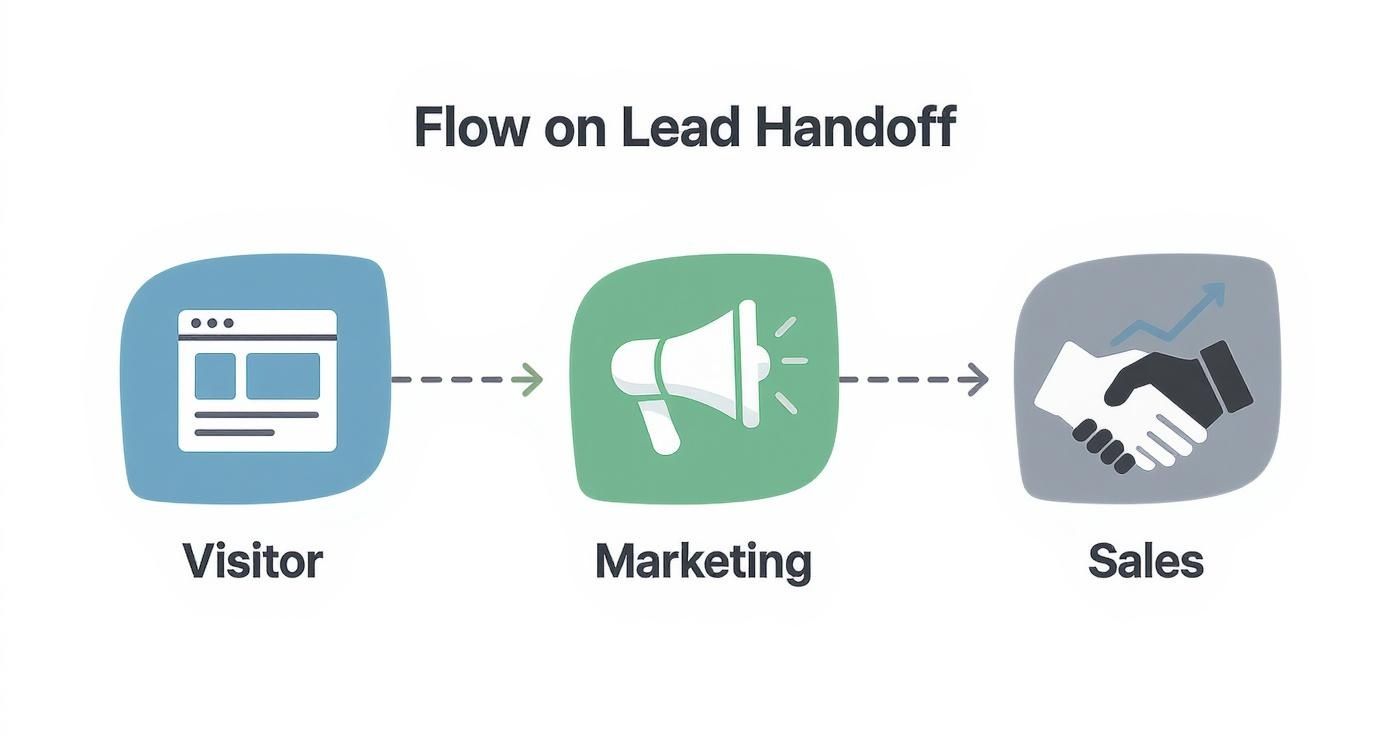 Flow on Lead Handoff

Visitor

Marketing

Sales