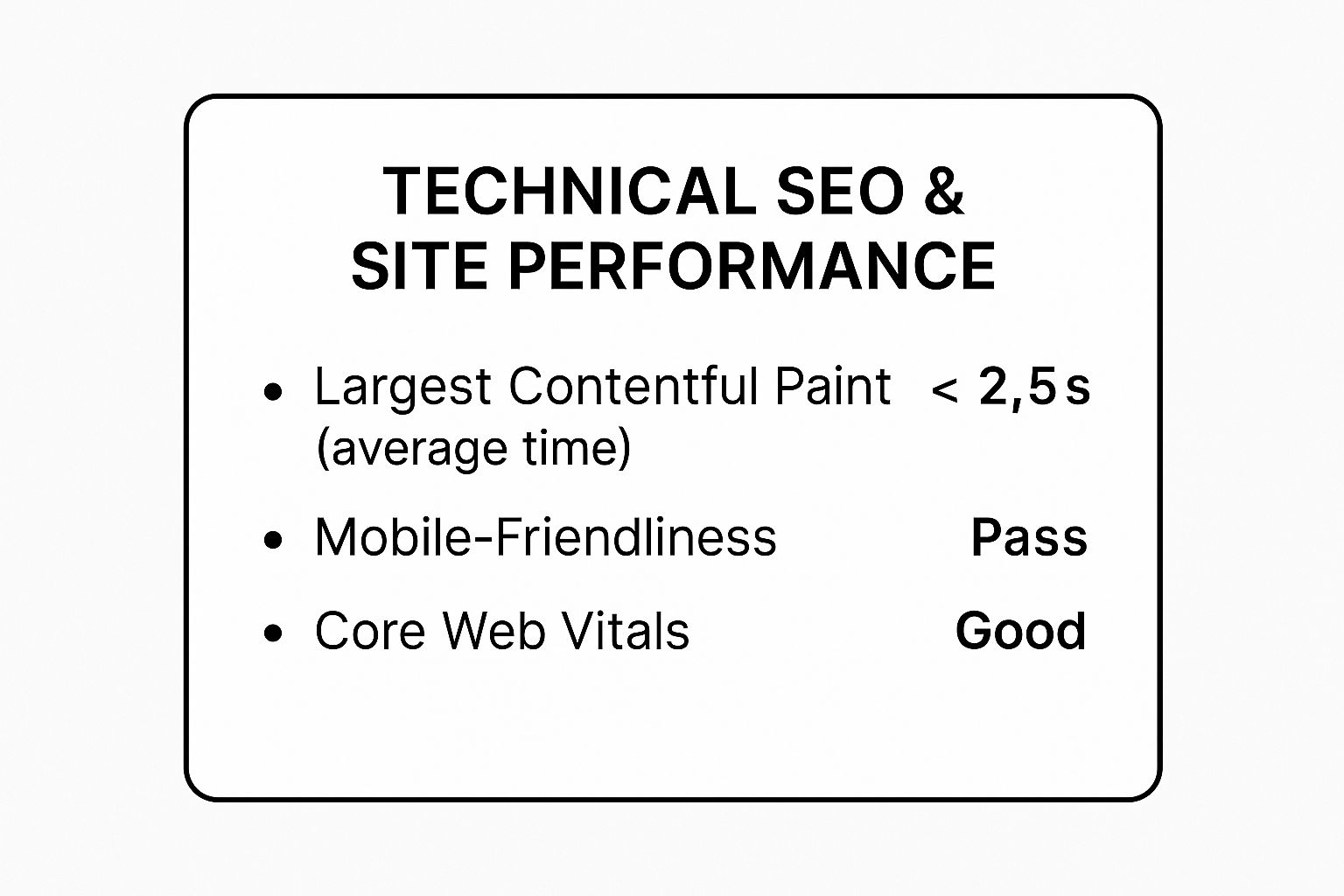 TECHNICAL SEO &
SITE PERFORMANCE

• Largest Contentful Paint (average time) < 2,5 s

• Mobile-Friendliness Pass

• Core Web Vitals Good