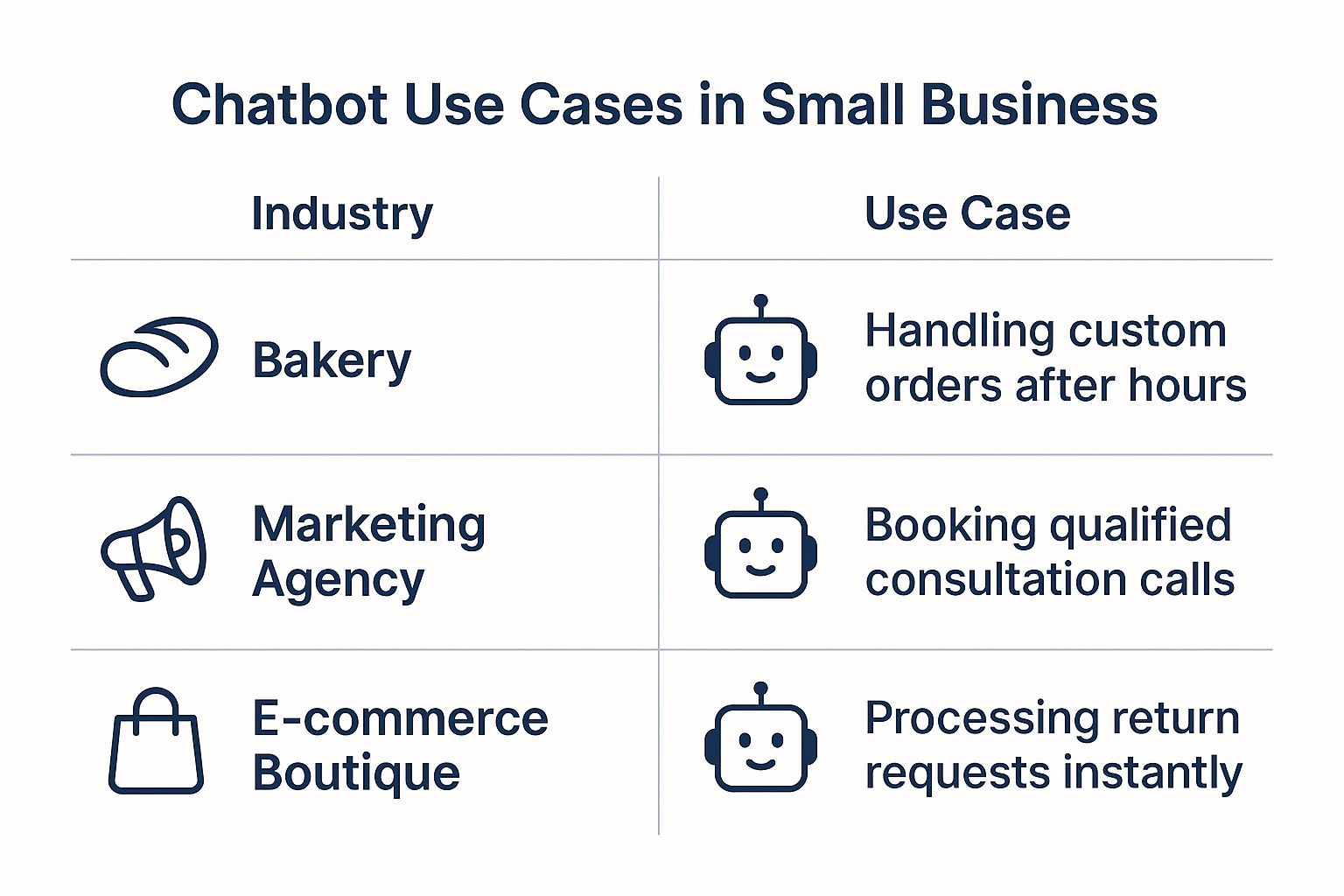 Chatbot Use Cases in Small Business

| Industry | Use Case |
|---|---|
| Bakery | Handling custom orders after hours |
| Marketing Agency | Booking qualified consultation calls |
| E-commerce Boutique | Processing return requests instantly |