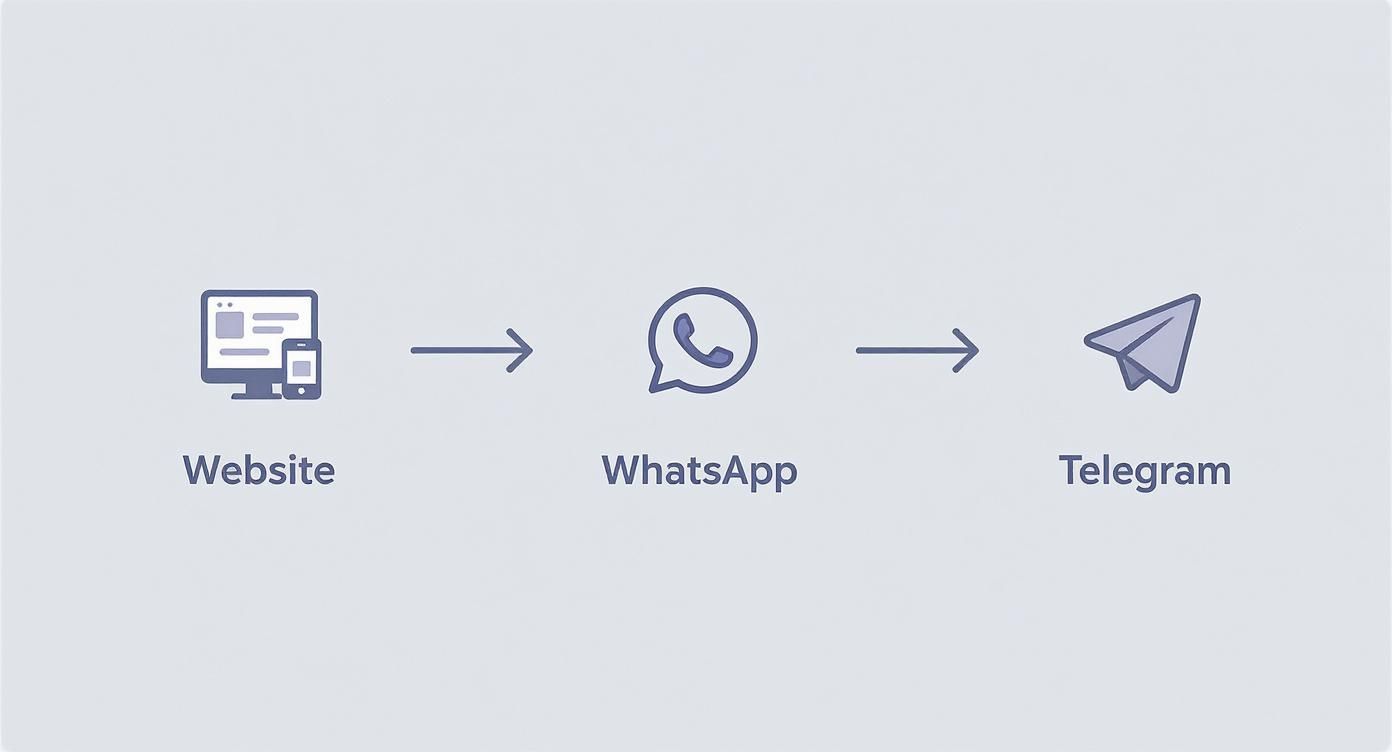 Website

WhatsApp

Telegram