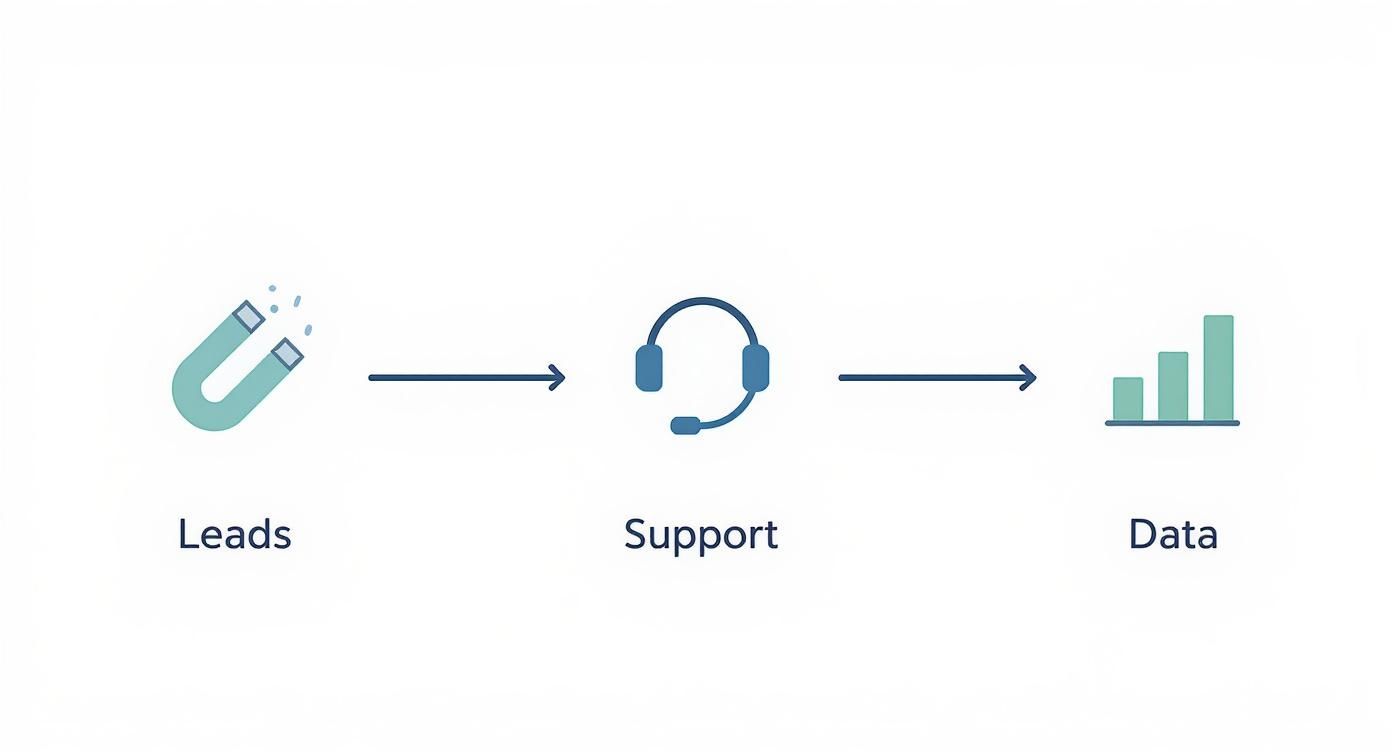 Leads

Support

Data