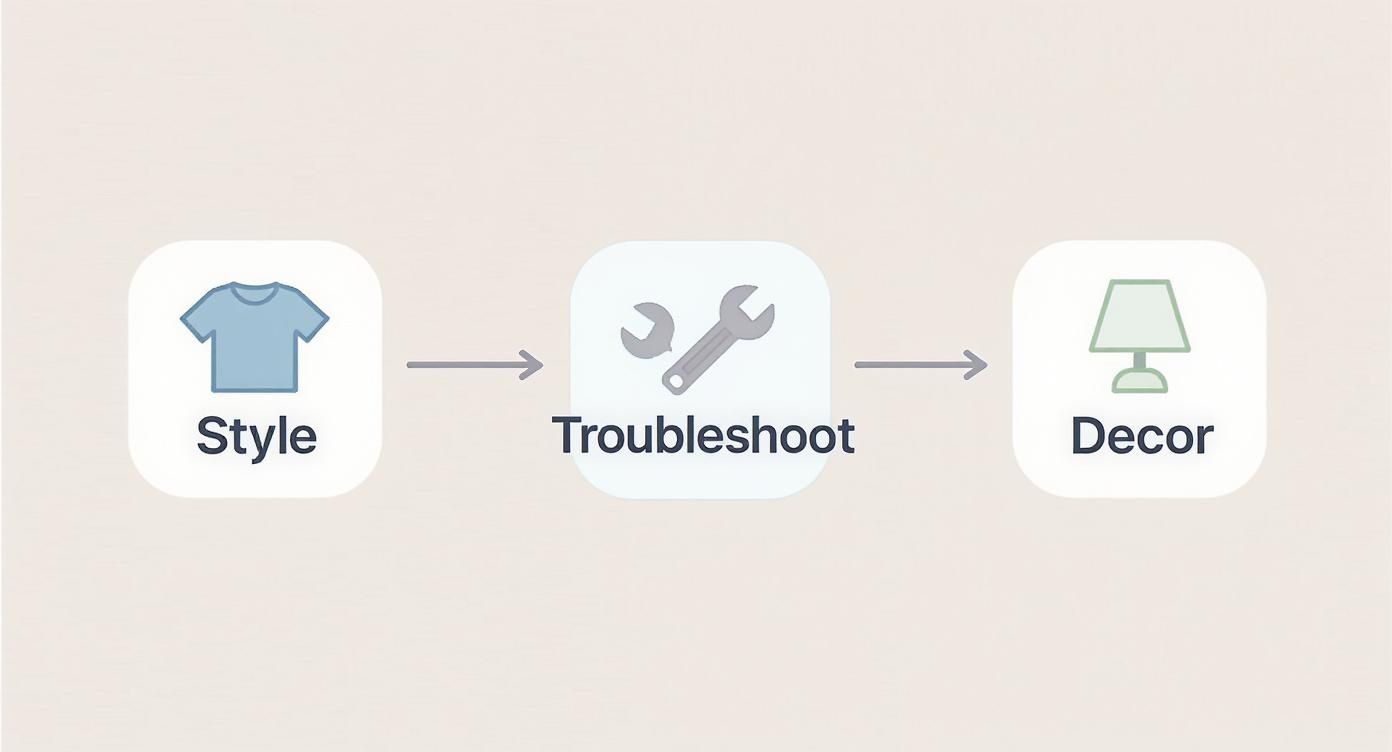 Style

Troubleshoot

Decor