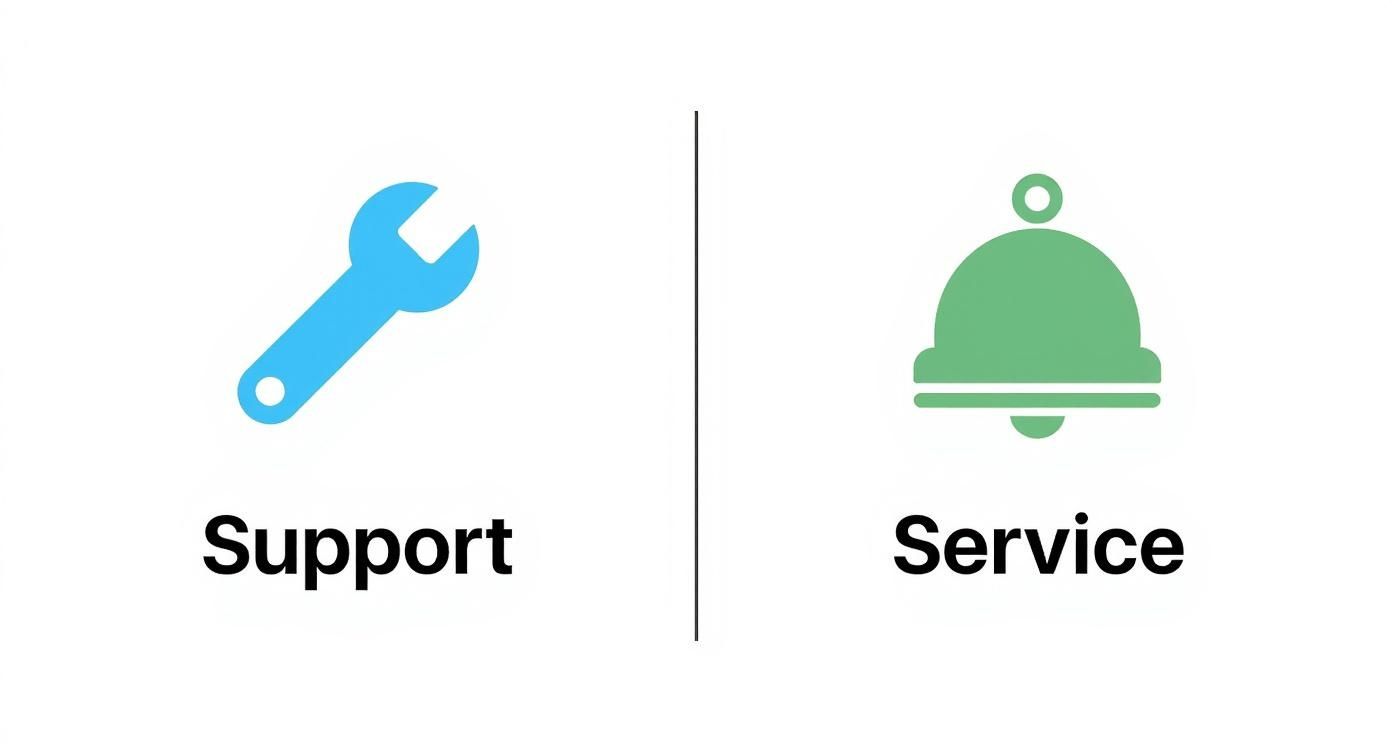 Support

Service