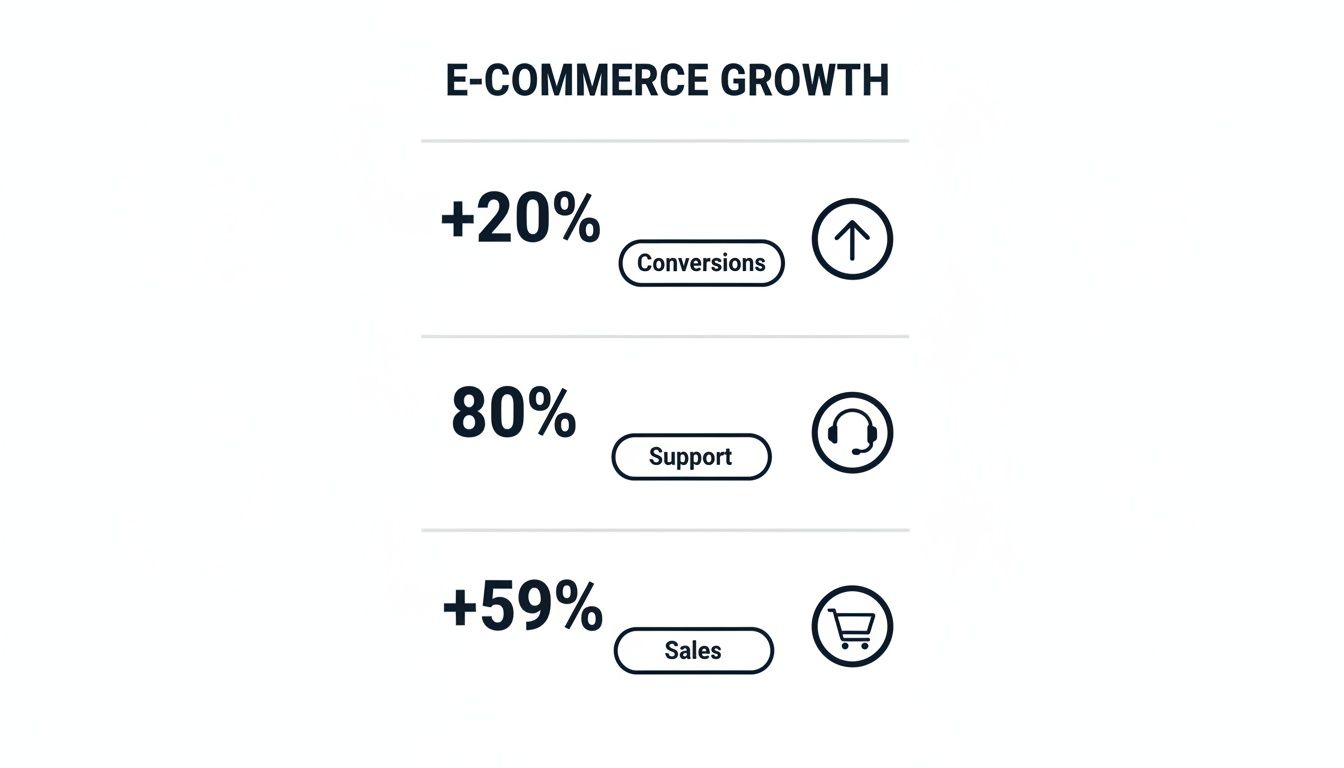 E-COMMERCE GROWTH

+20%

Conversions

80%

Support

+59%

Sales