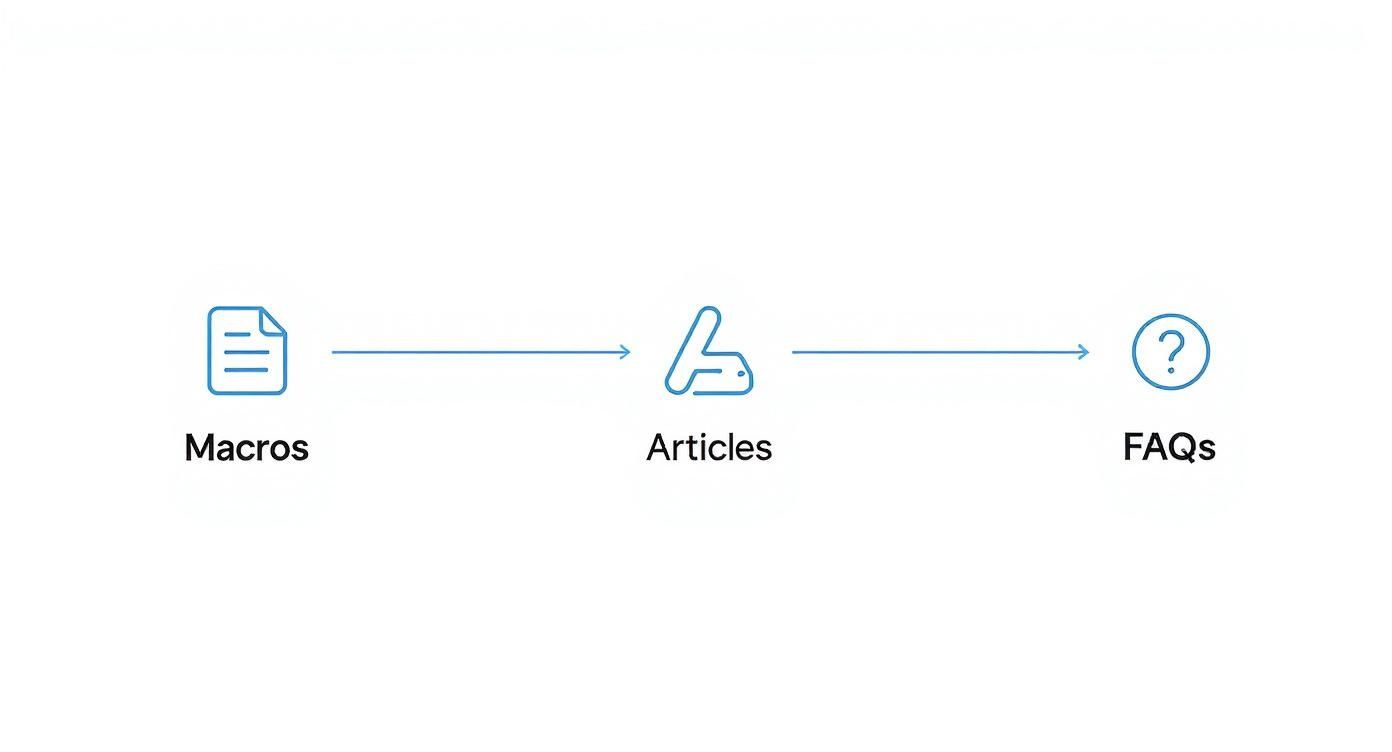 Macros

Articles

FAQs