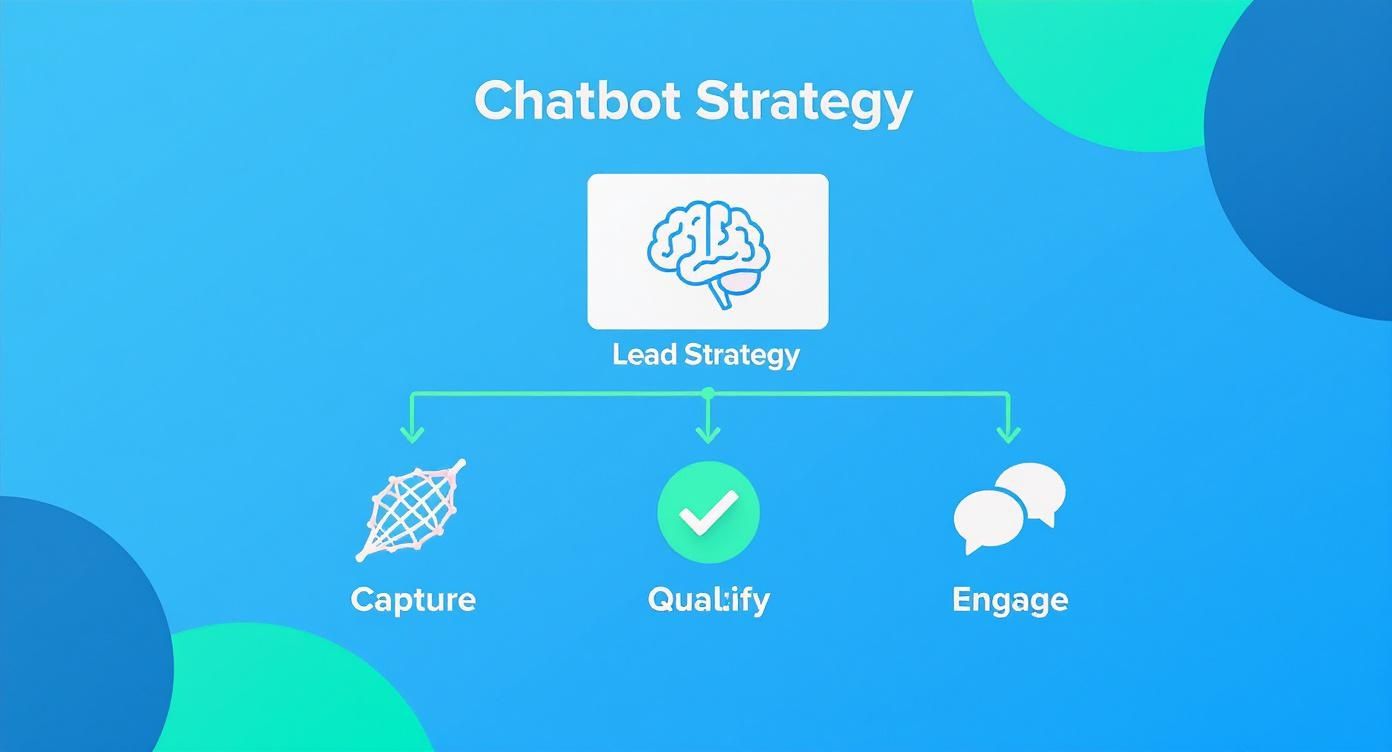 Chatbot Strategy

Lead Strategy

Capture

Qual:ify

Engage