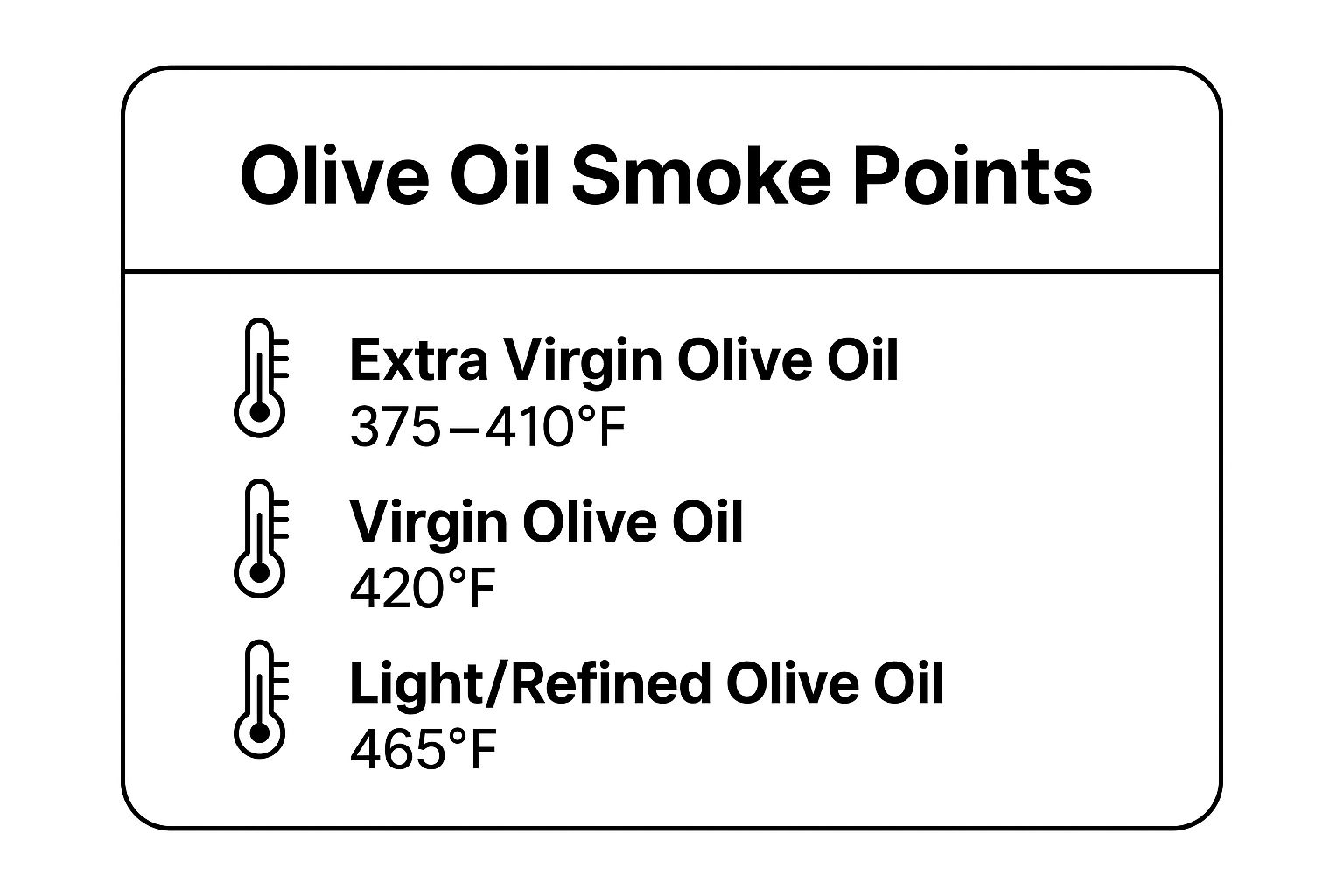 Olive Oil Smoke Points

Extra Virgin Olive Oil
375–410°F

Virgin Olive Oil
420°F

Light/Refined Olive Oil
465°F