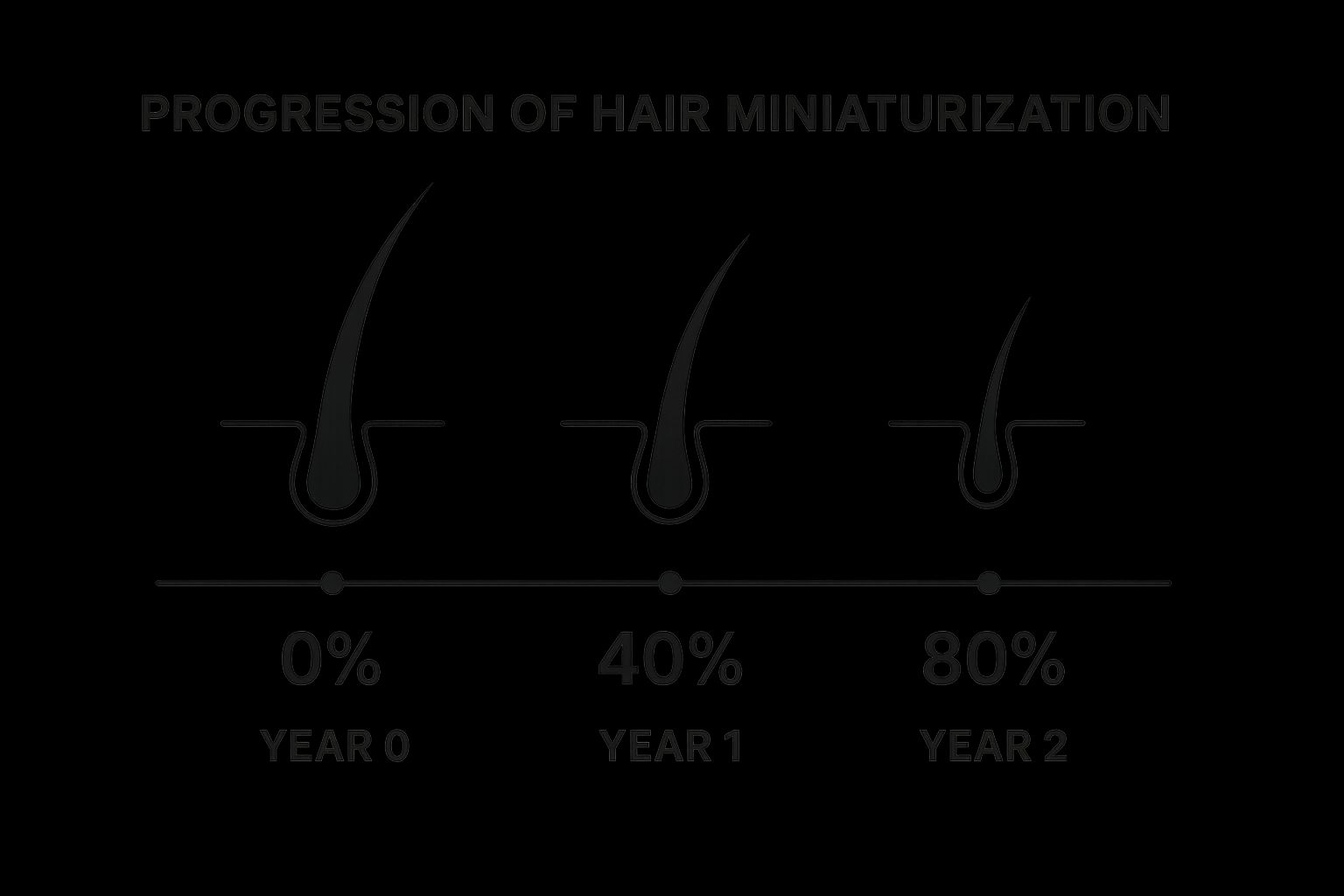 PROGRESSION OF HAIR MINIATURIZATION

0%
YEAR 0

40%
YEAR 1

80%
YEAR 2