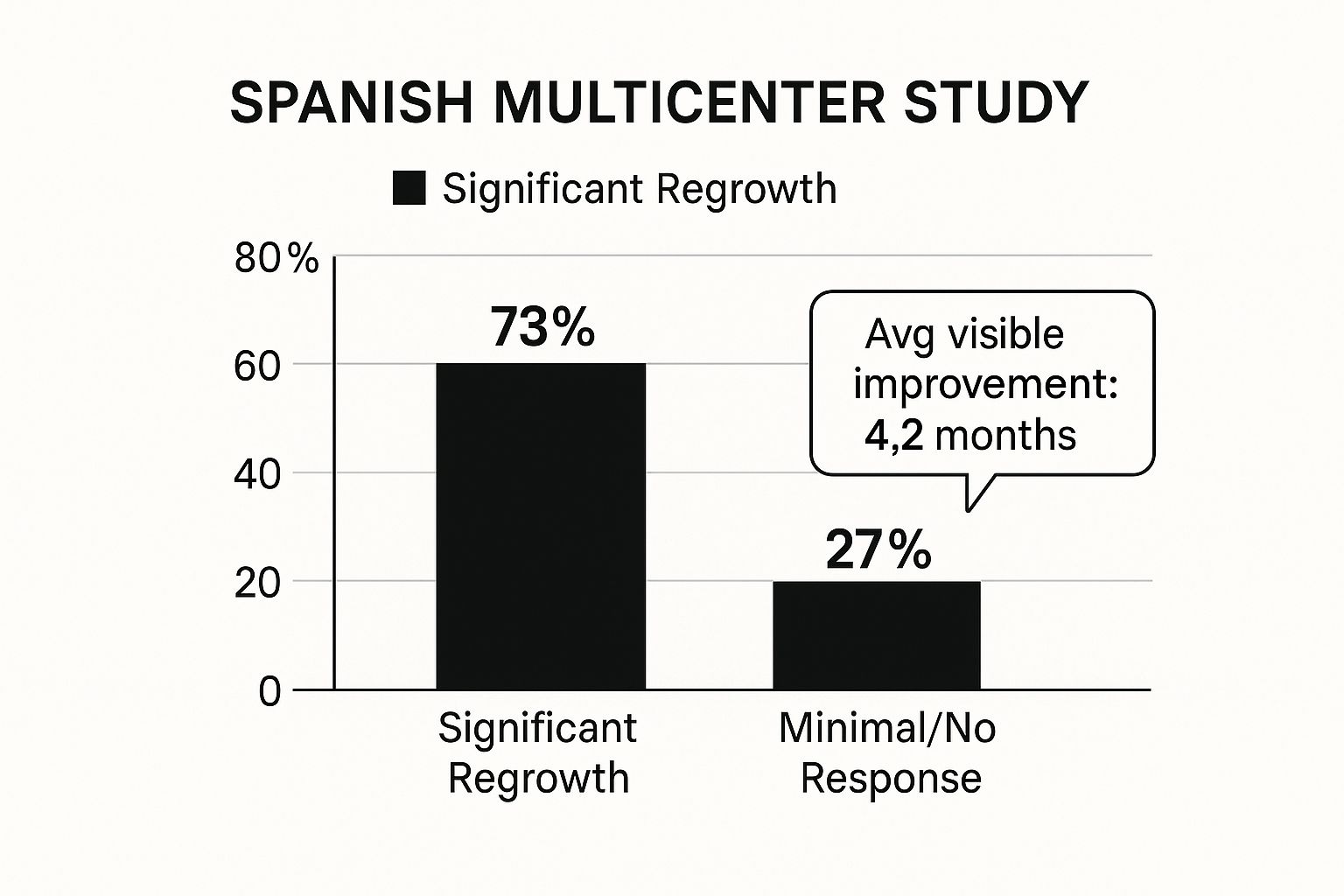 SPANISH MULTICENTER STUDY

Significant Regrowth

80%
60
40
20
0

73%

27%

Avg visible improvement: 4,2 months

Significant Regrowth

Minimal/No Response