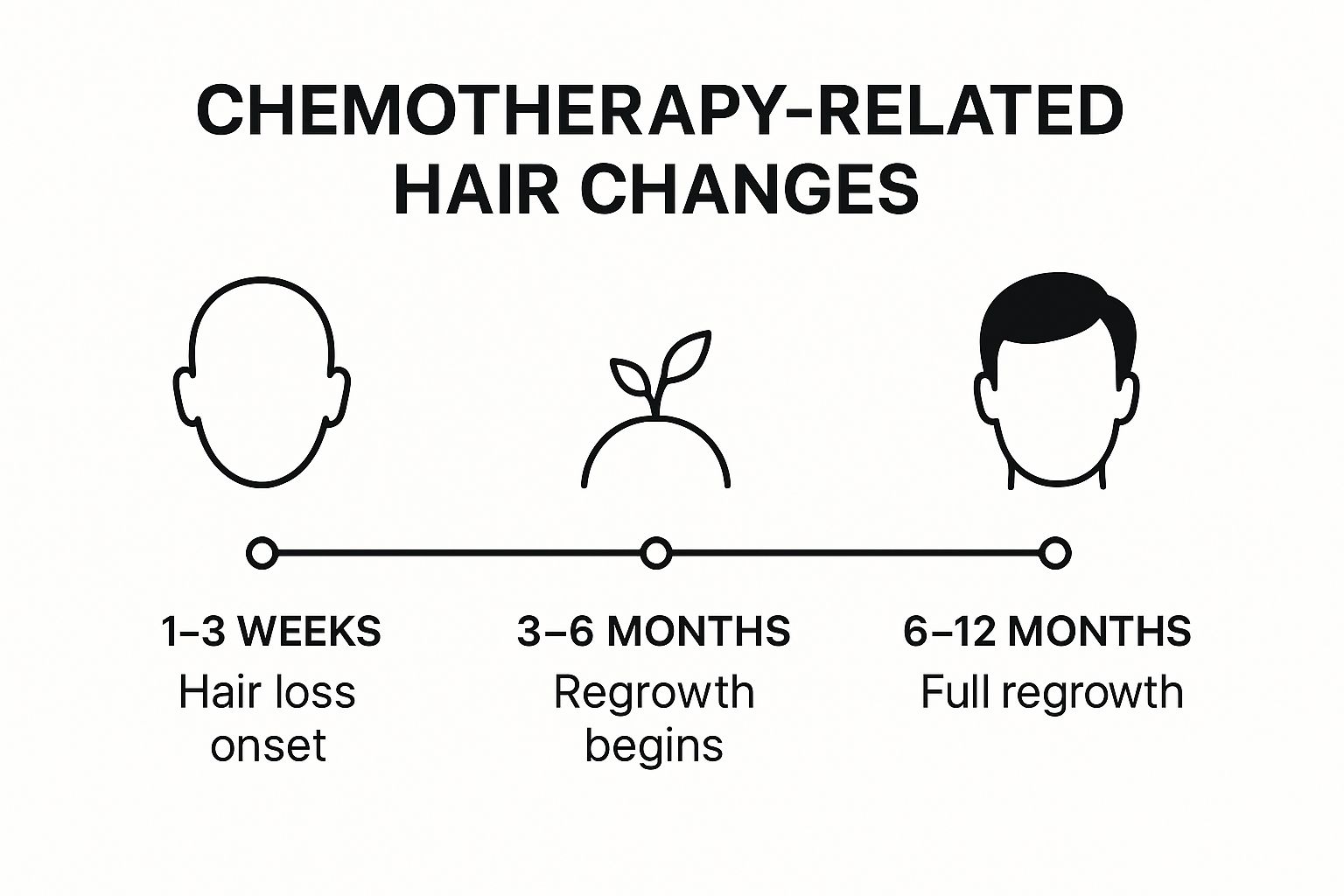 CHEMOTHERAPY-RELATED HAIR CHANGES

1–3 WEEKS
Hair loss onset

3–6 MONTHS
Regrowth begins

6–12 MONTHS
Full regrowth