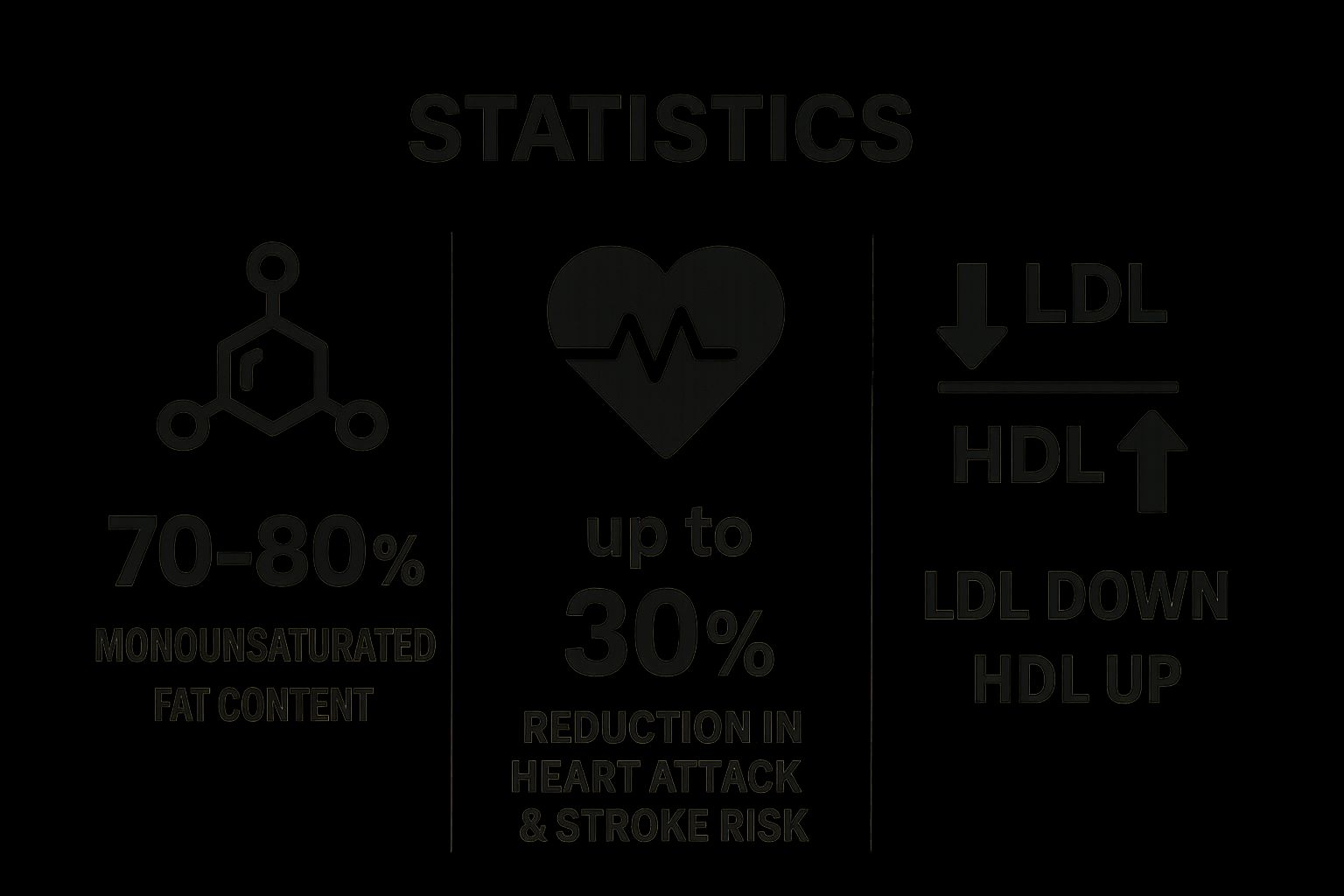 STATISTICS

70-80%

MONOUNSATURATED FAT CONTENT

up to 30%

REDUCTION IN HEART ATTACK & STROKE RISK

LDL

HDL

LDL DOWN HDL UP