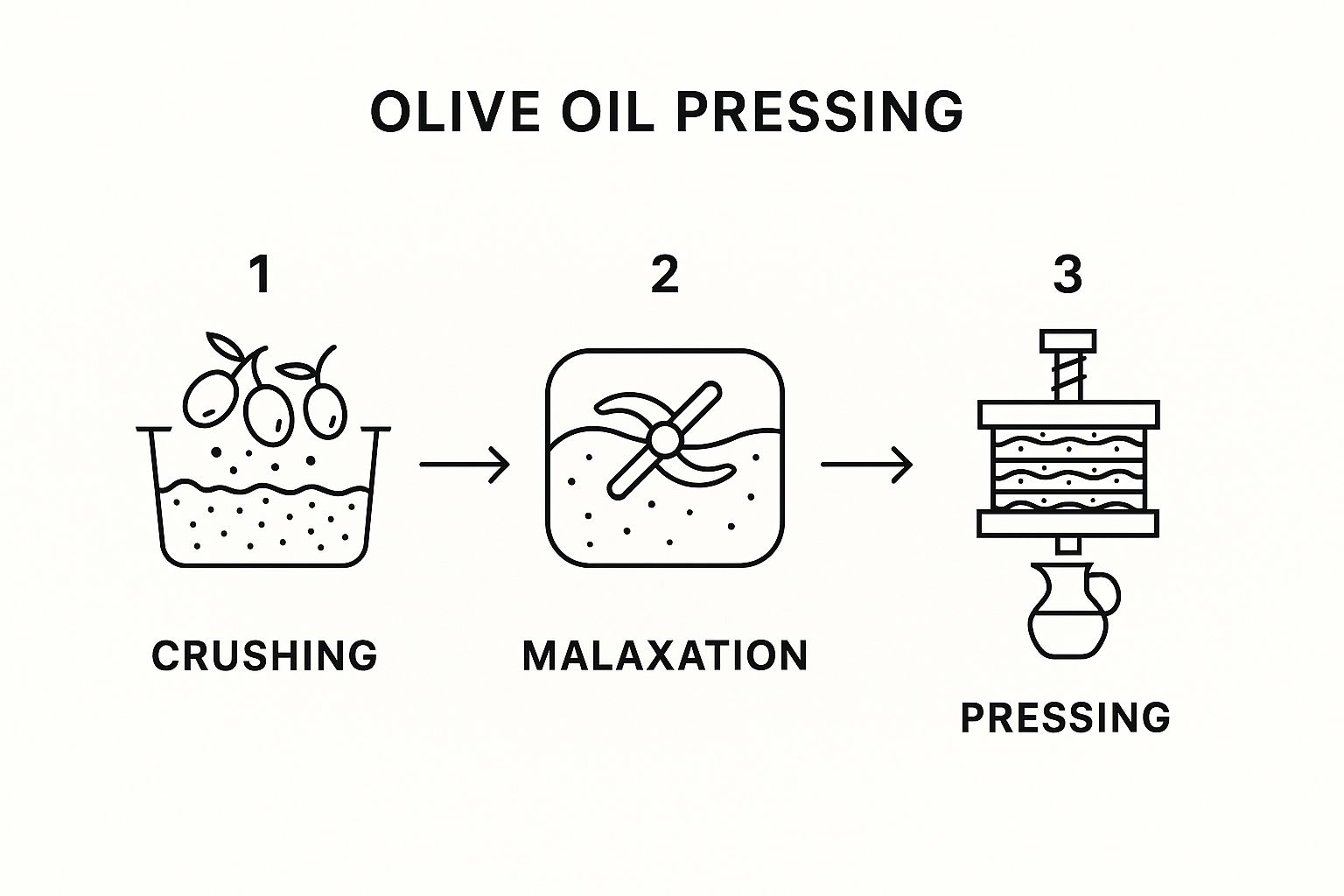 OLIVE OIL PRESSING

1

CRUSHING

2

MALAXATION

3

PRESSING