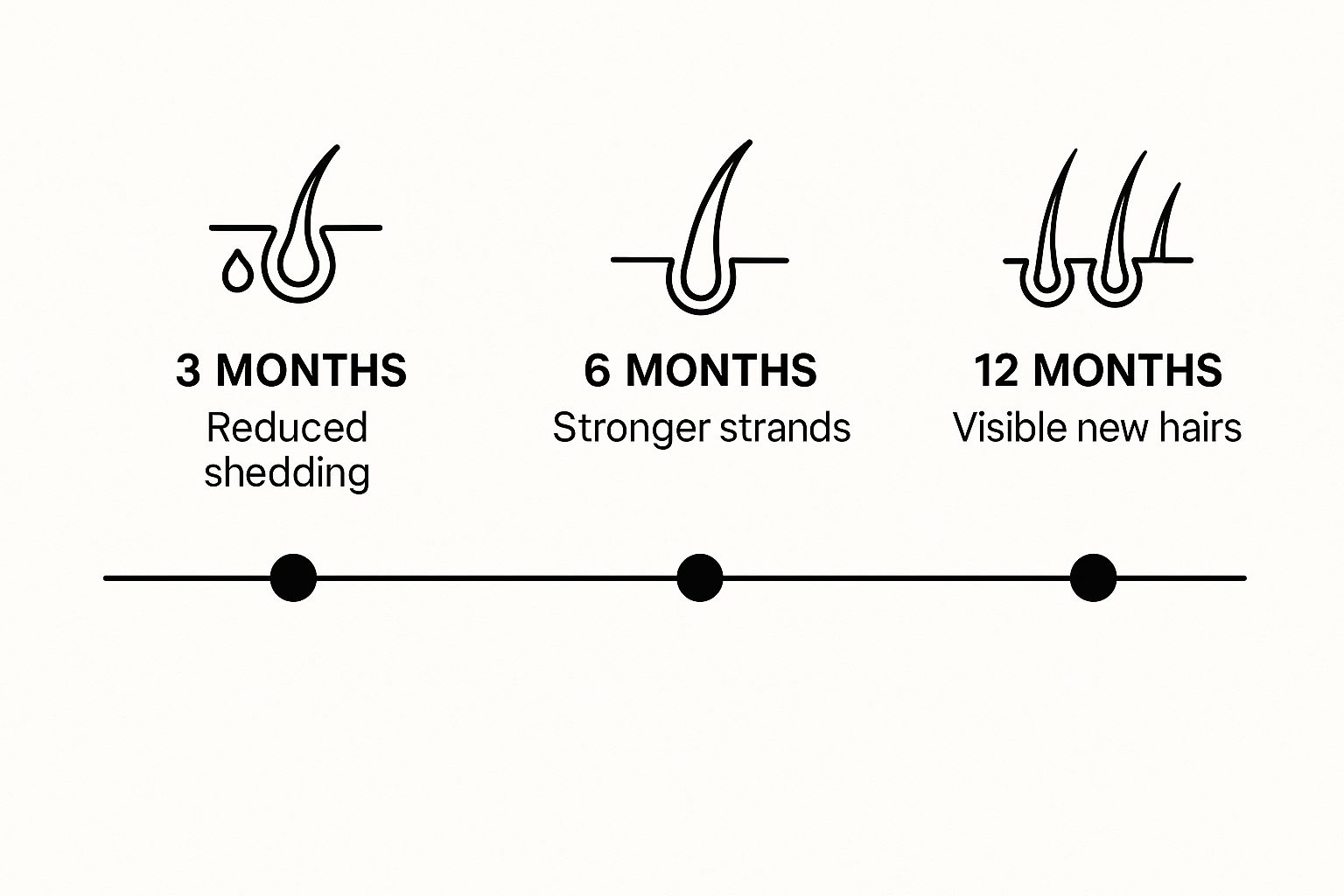 3 MONTHS
Reduced shedding

6 MONTHS
Stronger strands

12 MONTHS
Visible new hairs