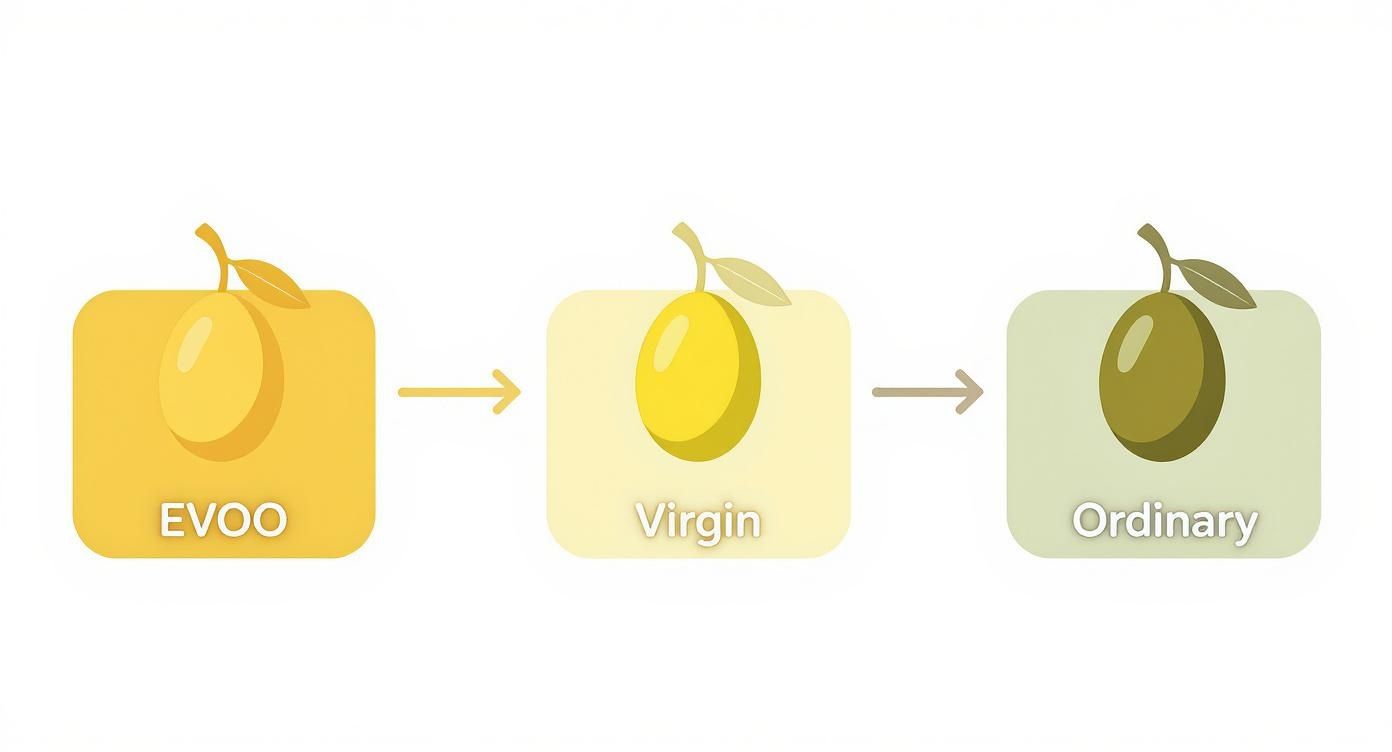 EVOO

Virgin

Ordinary